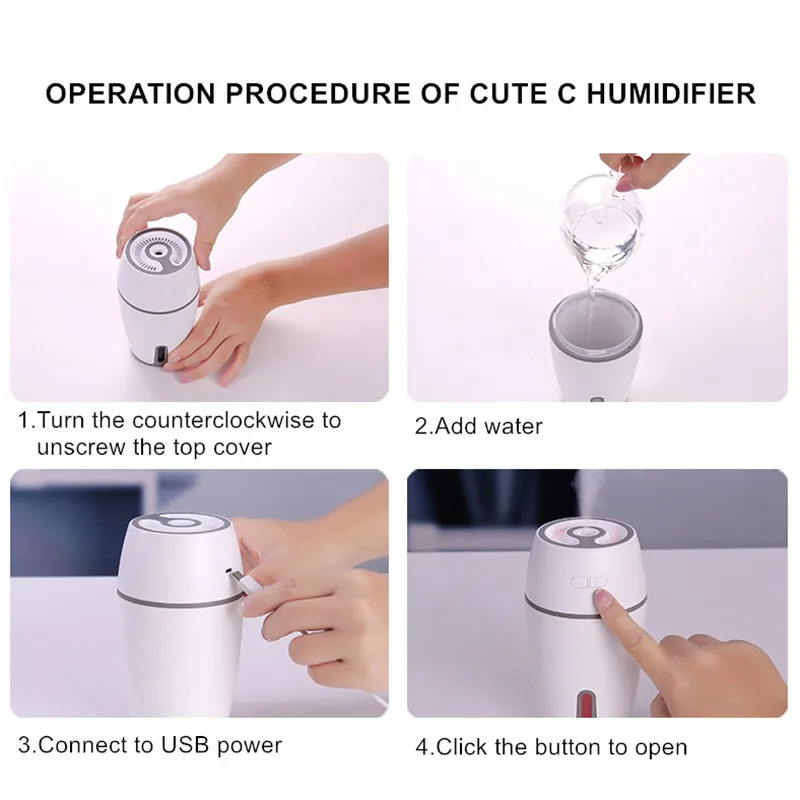 OPERATION PROCEDURE OF CUTE C HUMIDIFIER

1.Turn the counterclockwise to unscrew the top cover

2.Add water

3.Connect to USB power

4.Click the button to open