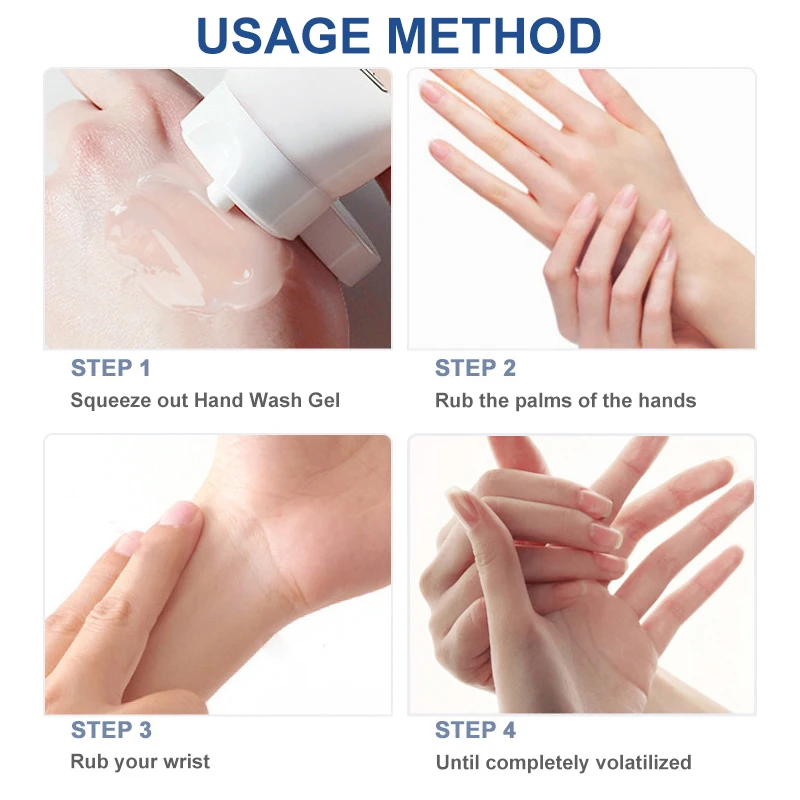 USAGE METHOD

STEP 1
Squeeze out Hand Wash Gel

STEP 2
Rub the palms of the hands

STEP 3
Rub your wrist

STEP 4
Until completely volatilized