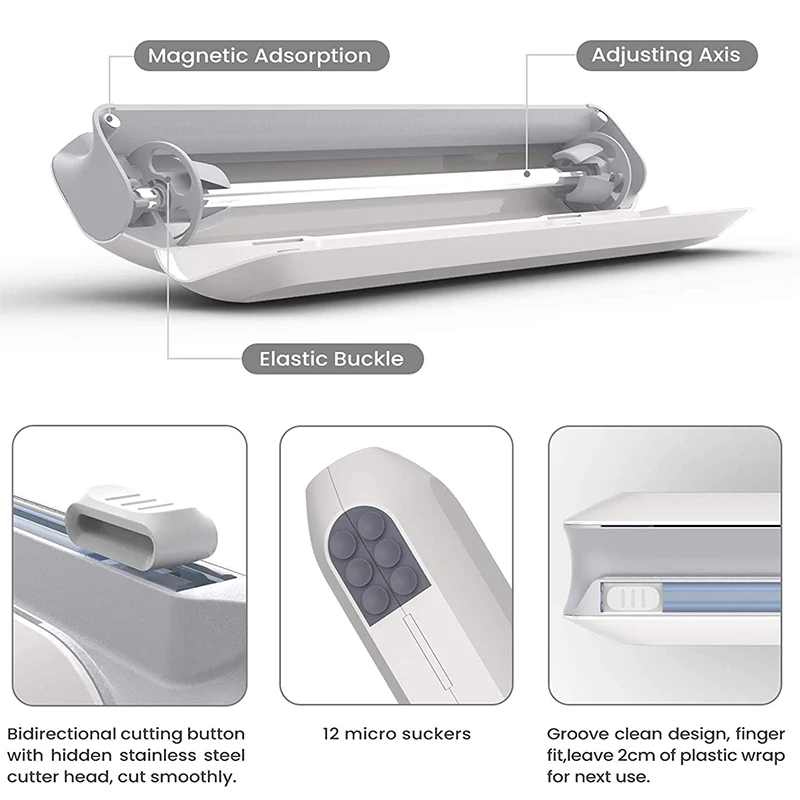 Magnetic Adsorption

Adjusting Axis

Elastic Buckle

Bidirectional cutting button with hidden stainless steel cutter head, cut smoothly.

12 micro suckers

Groove clean design, finger fit,leave 2cm of plastic wrap for next use.