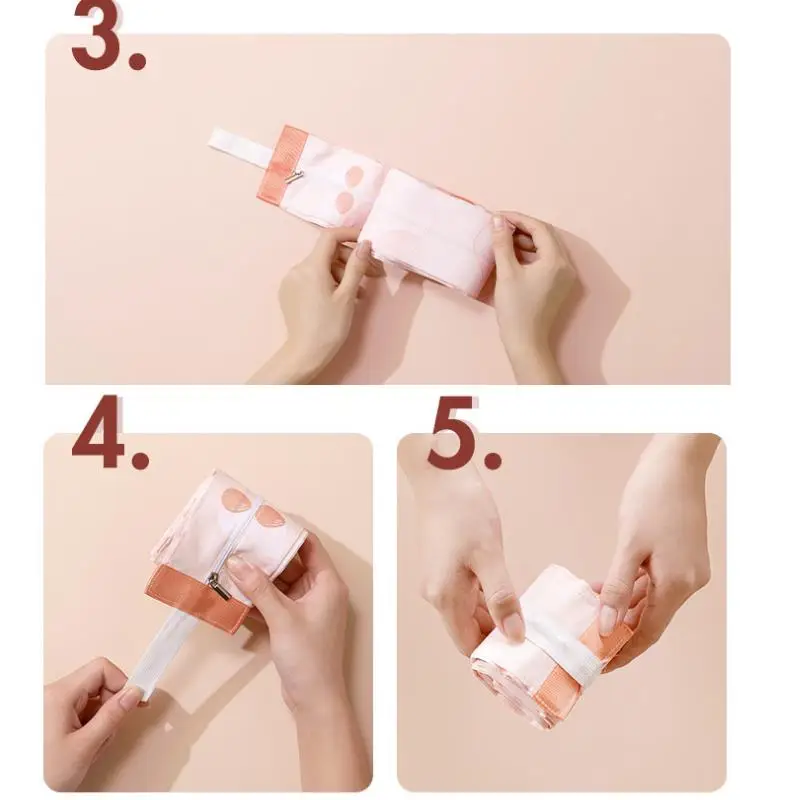 3.

4.

5.