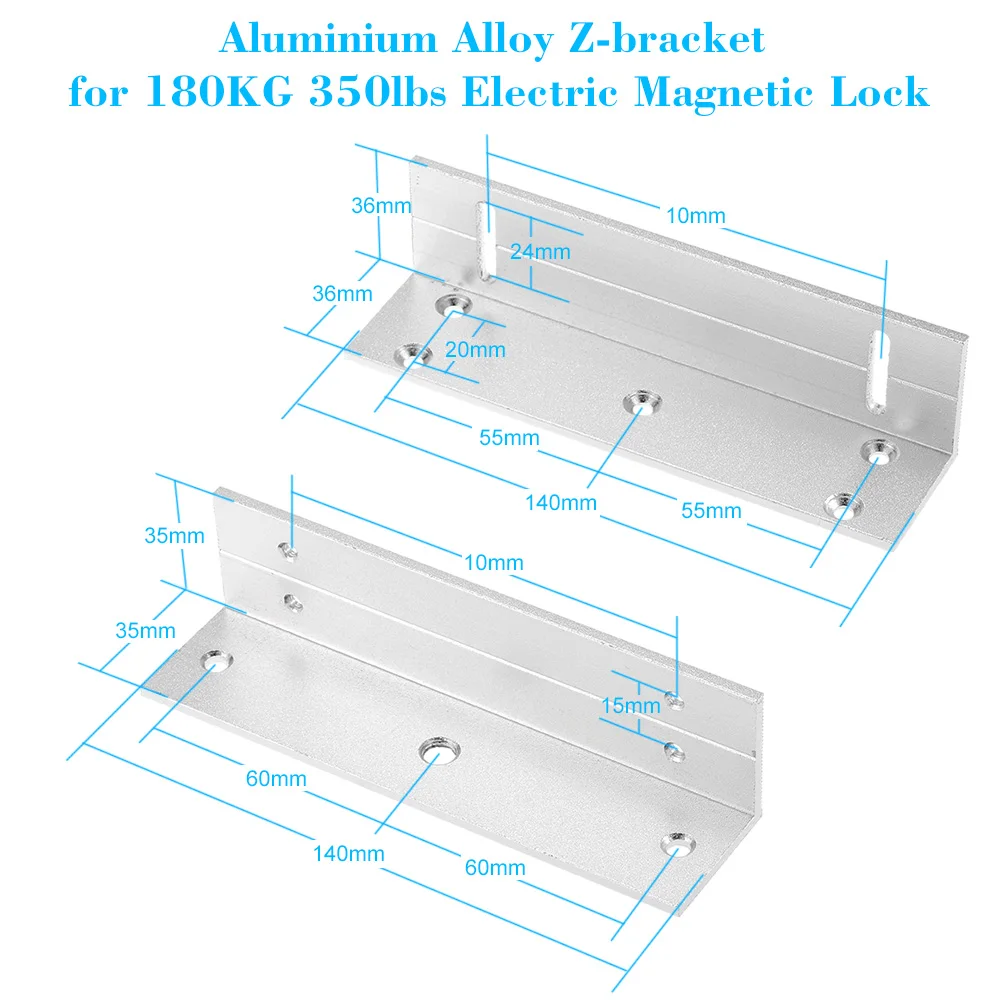 Aluminium Alloy Z-bracket
for 180KG 350lbs Electric Magnetic Lock

36mm
10mm
24mm
36mm
20mm
55mm
140mm
55mm

35mm
10mm
35mm
15mm
60mm
140mm
60mm