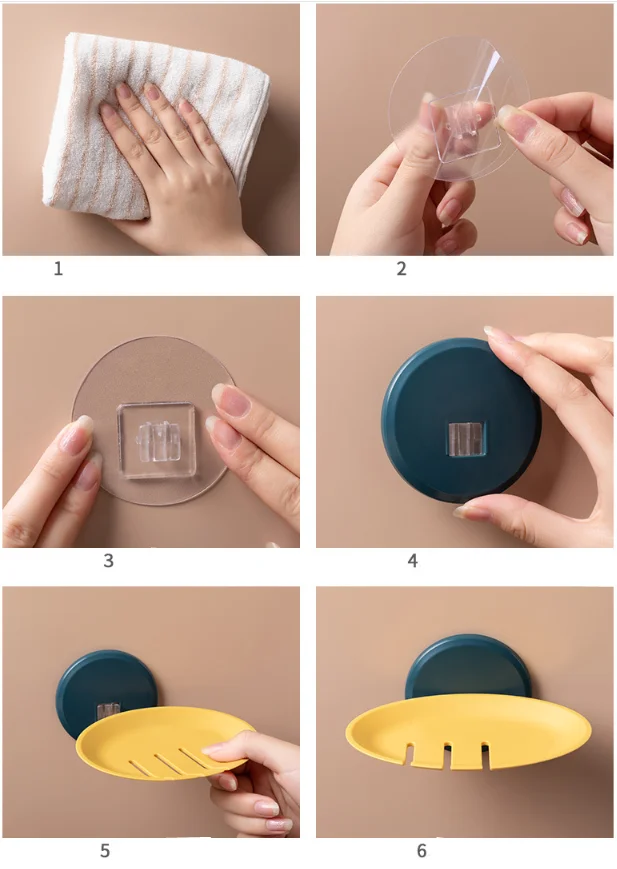 1

2

3

4

5

6