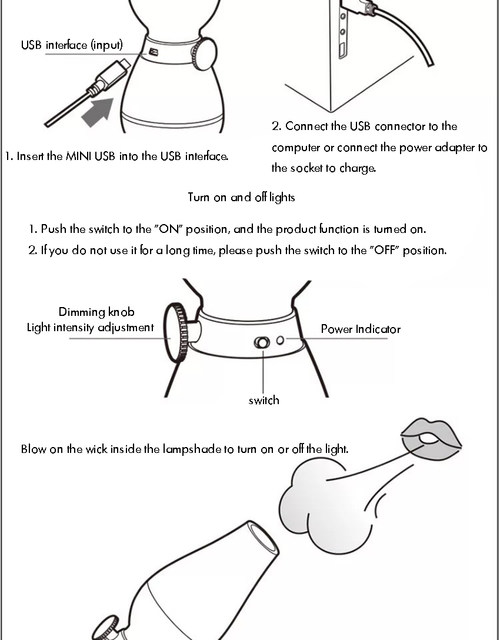 USB interface (input)

1. Insert the MINI USB into the USB interface.

2. Connect the USB connector to the computer or connect the power adapter to the socket to charge.

Turn on and off lights

1. Push the switch to the "ON" position, and the product function is turned on.
2. If you do not use it for a long time, please push the switch to the "OFF" position.

Dimming knob
Light intensity adjustment

Power Indicator

switch

Blow on the wick inside the lampshade to turn on or off the light.