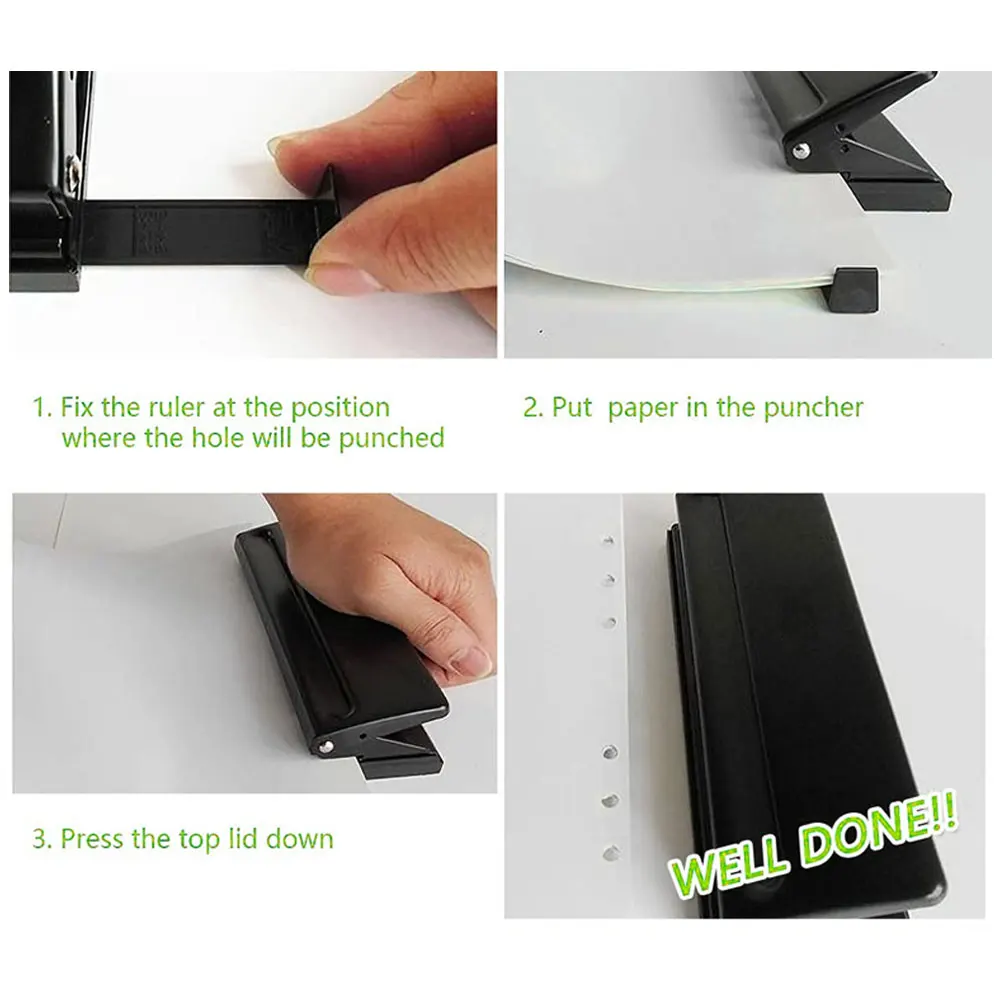 1. Fix the ruler at the position where the hole will be punched

2. Put paper in the puncher

3. Press the top lid down

WELL DONE!!