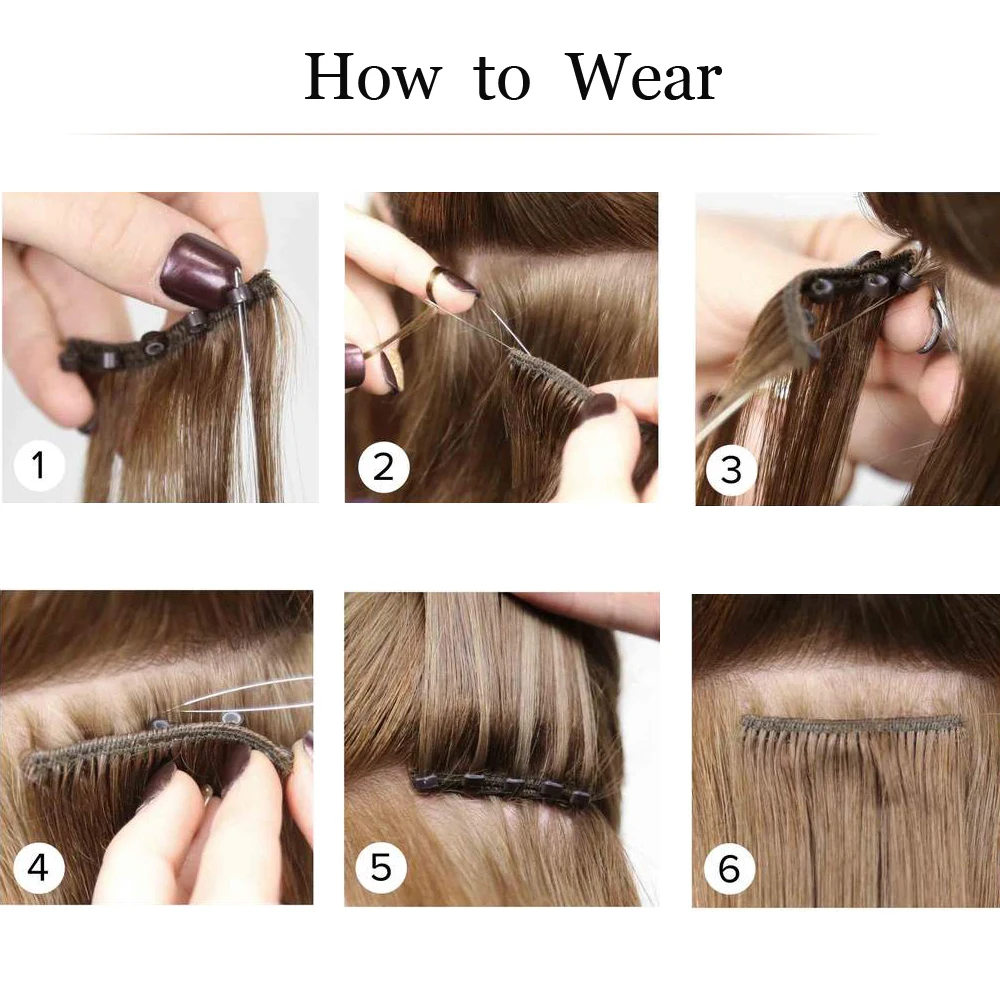 How to Wear

1

2

3

4

5

6