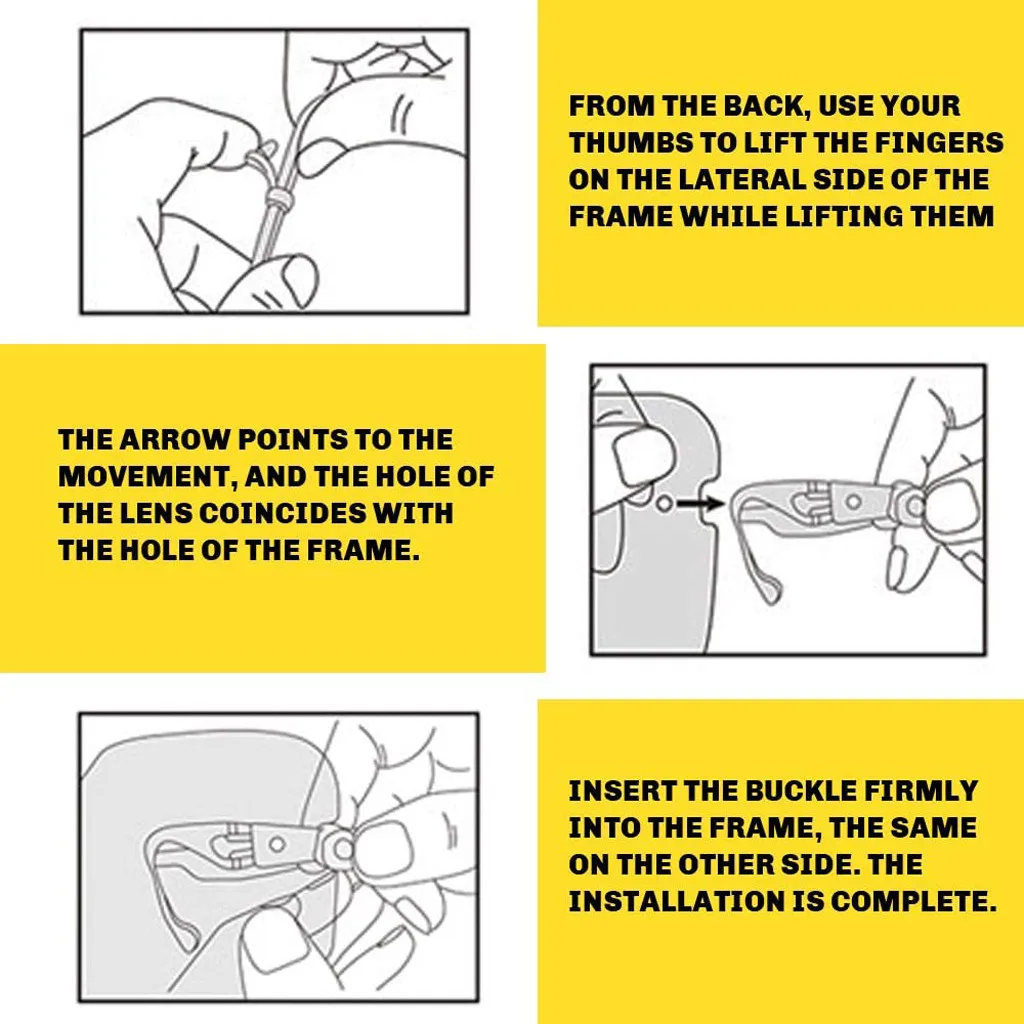 FROM THE BACK, USE YOUR THUMBS TO LIFT THE FINGERS ON THE LATERAL SIDE OF THE FRAME WHILE LIFTING THEM

THE ARROW POINTS TO THE MOVEMENT, AND THE HOLE OF THE LENS COINCIDES WITH THE HOLE OF THE FRAME.

INSERT THE BUCKLE FIRMLY INTO THE FRAME, THE SAME ON THE OTHER SIDE. THE INSTALLATION IS COMPLETE.