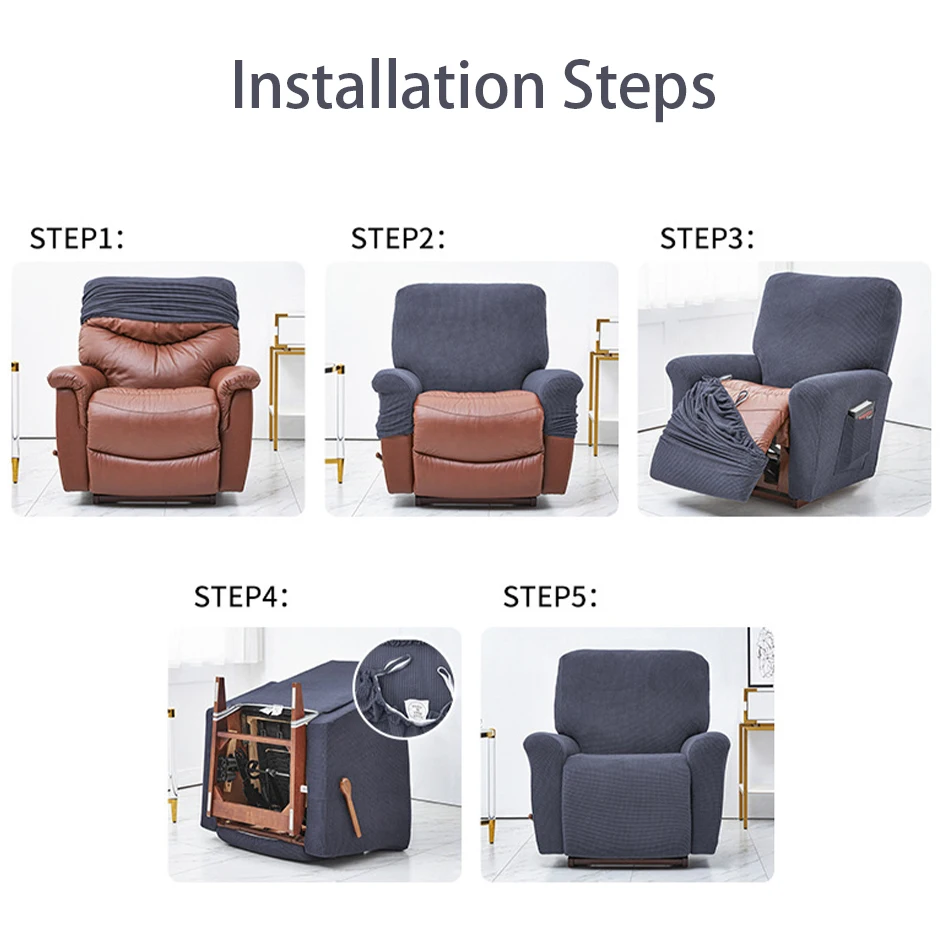 Installation Steps

STEP1:

STEP2:

STEP3:

STEP4:

STEP5: