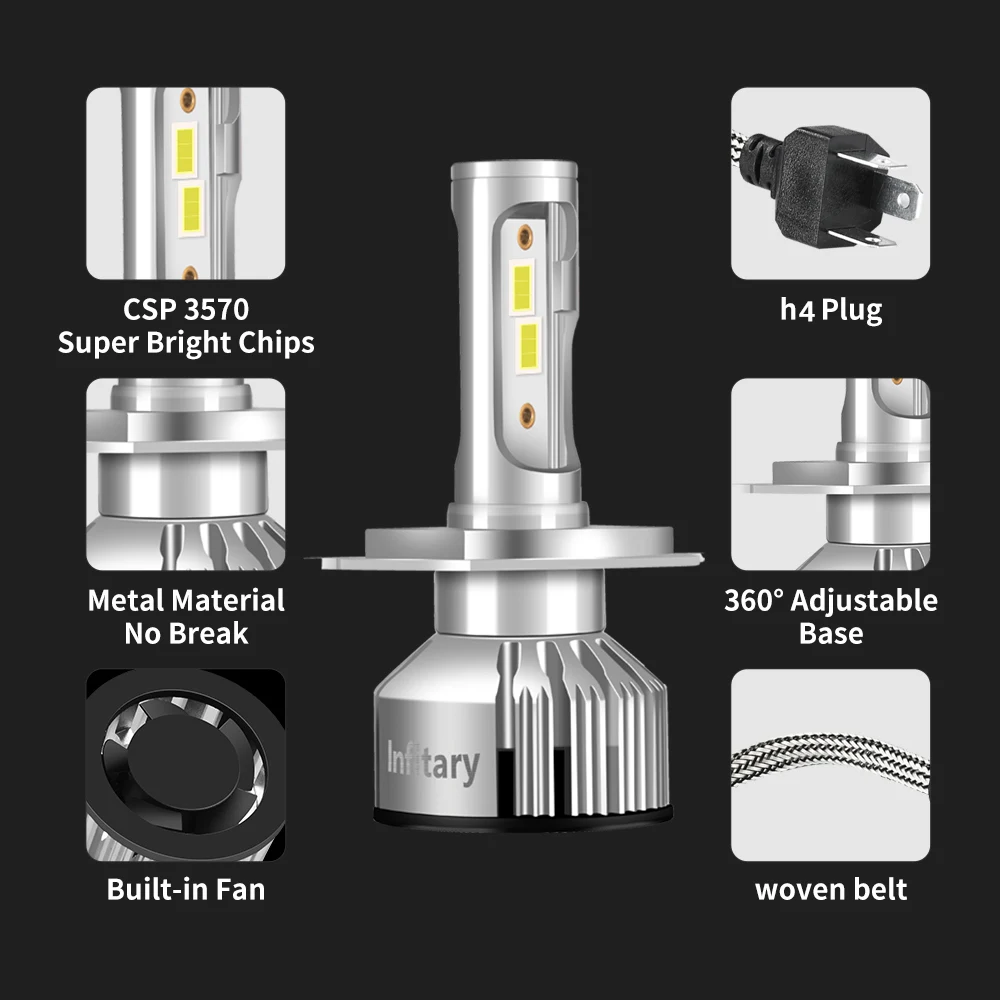 CSP 3570
Super Bright Chips

Metal Material
No Break

Built-in Fan

Infitary

h4 Plug

360° Adjustable
Base

woven belt