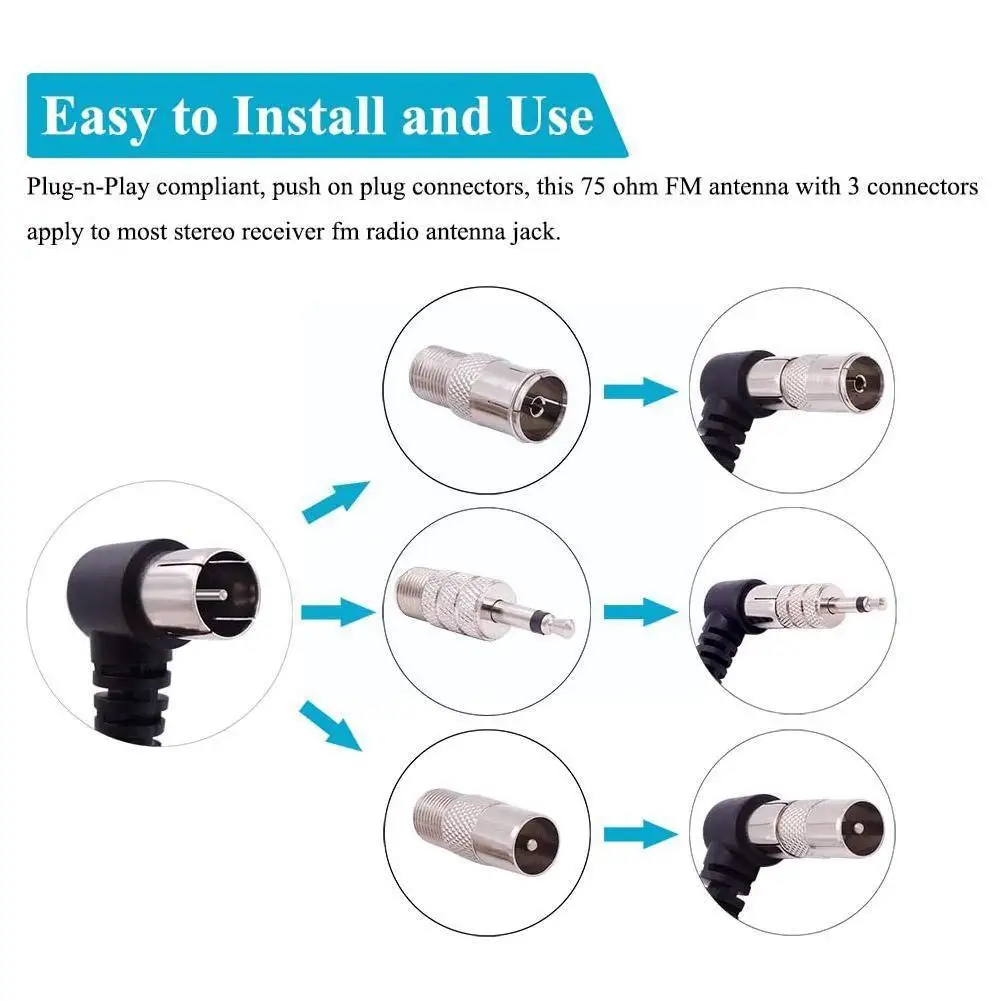 Easy to Install and Use

Plug-n-Play compliant, push on plug connectors, this 75 ohm FM antenna with 3 connectors apply to most stereo receiver fm radio antenna jack.