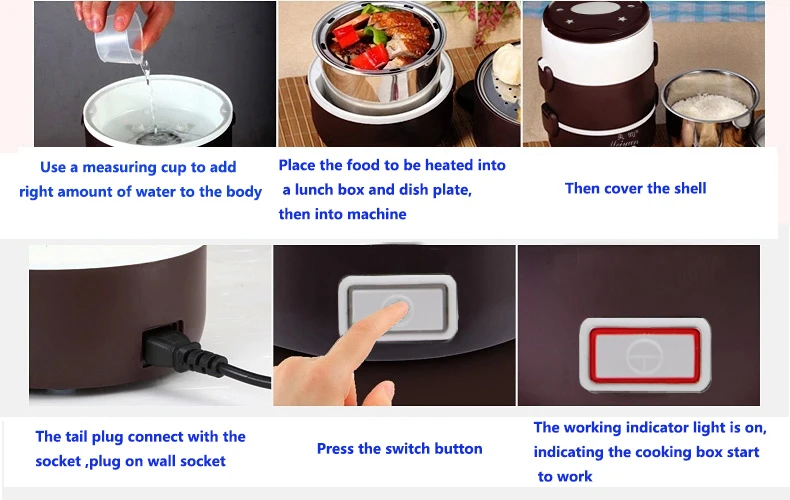 Use a measuring cup to add right amount of water to the body

Place the food to be heated into a lunch box and dish plate, then into machine

Then cover the shell

The tail plug connect with the socket ,plug on wall socket

Press the switch button

The working indicator light is on, indicating the cooking box start to work