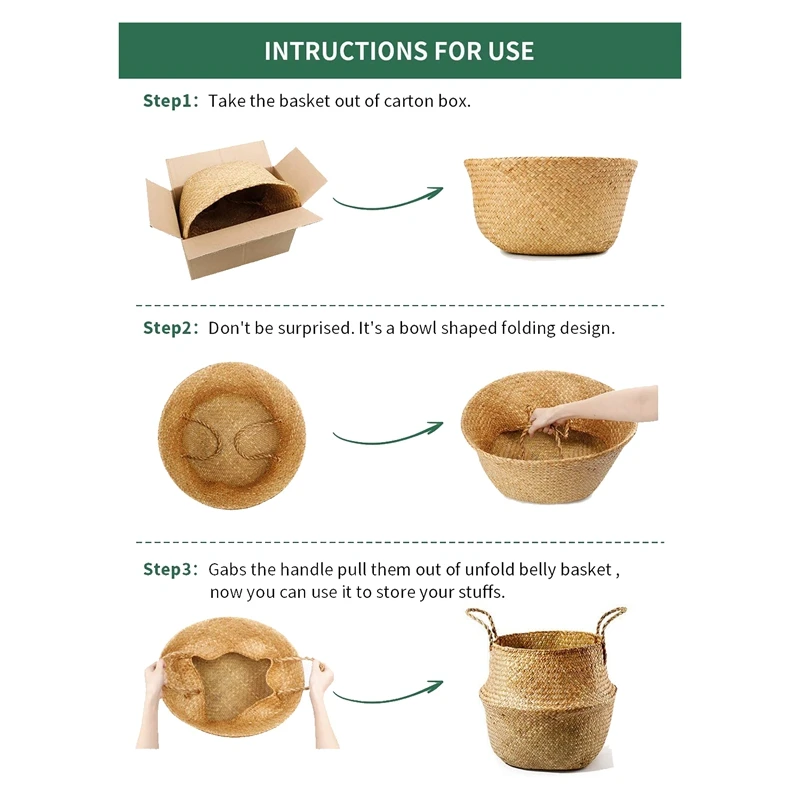 INTRUCTIONS FOR USE

Step1: Take the basket out of carton box.

Step2: Don't be surprised. It's a bowl shaped folding design.

Step3: Gabs the handle pull them out of unfold belly basket , now you can use it to store your stuffs.