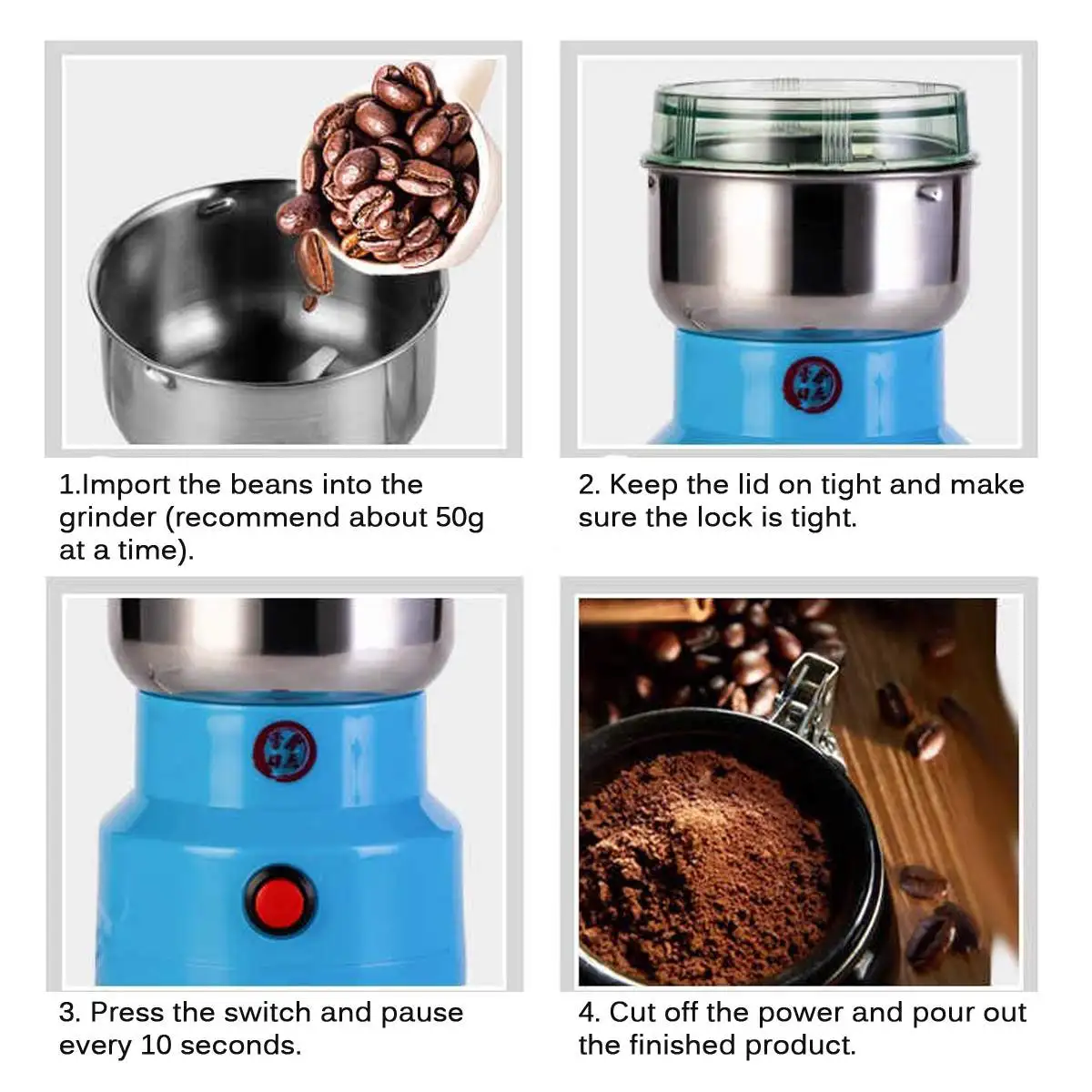 1.Import the beans into the grinder (recommend about 50g at a time).

2. Keep the lid on tight and make sure the lock is tight.

3. Press the switch and pause every 10 seconds.

4. Cut off the power and pour out the finished product.