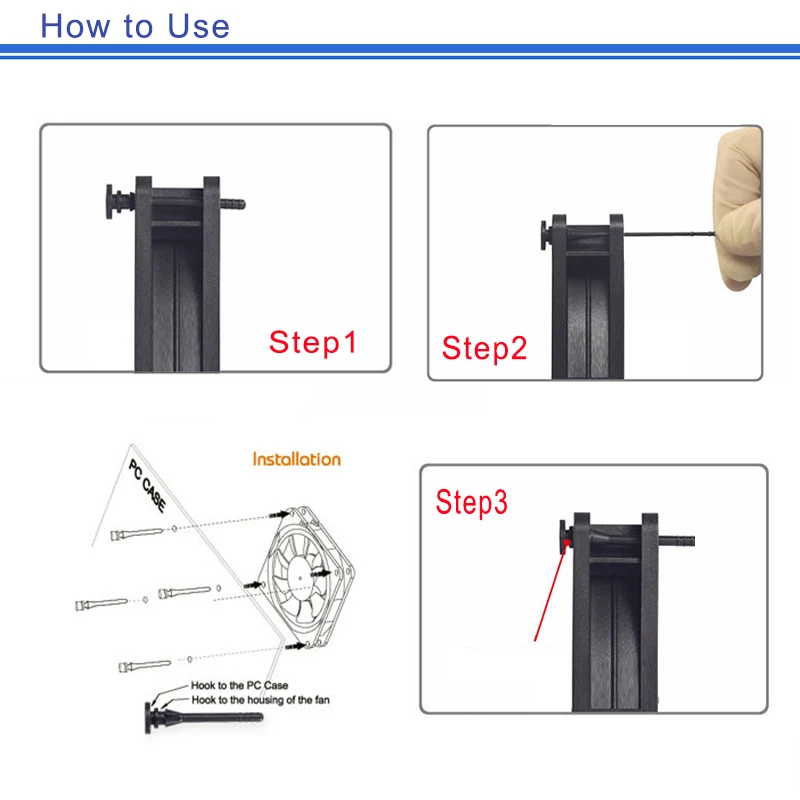 How to Use

Step1

Step2

Installation

PC CASE

Hook to the PC Case
Hook to the housing of the fan

Step3