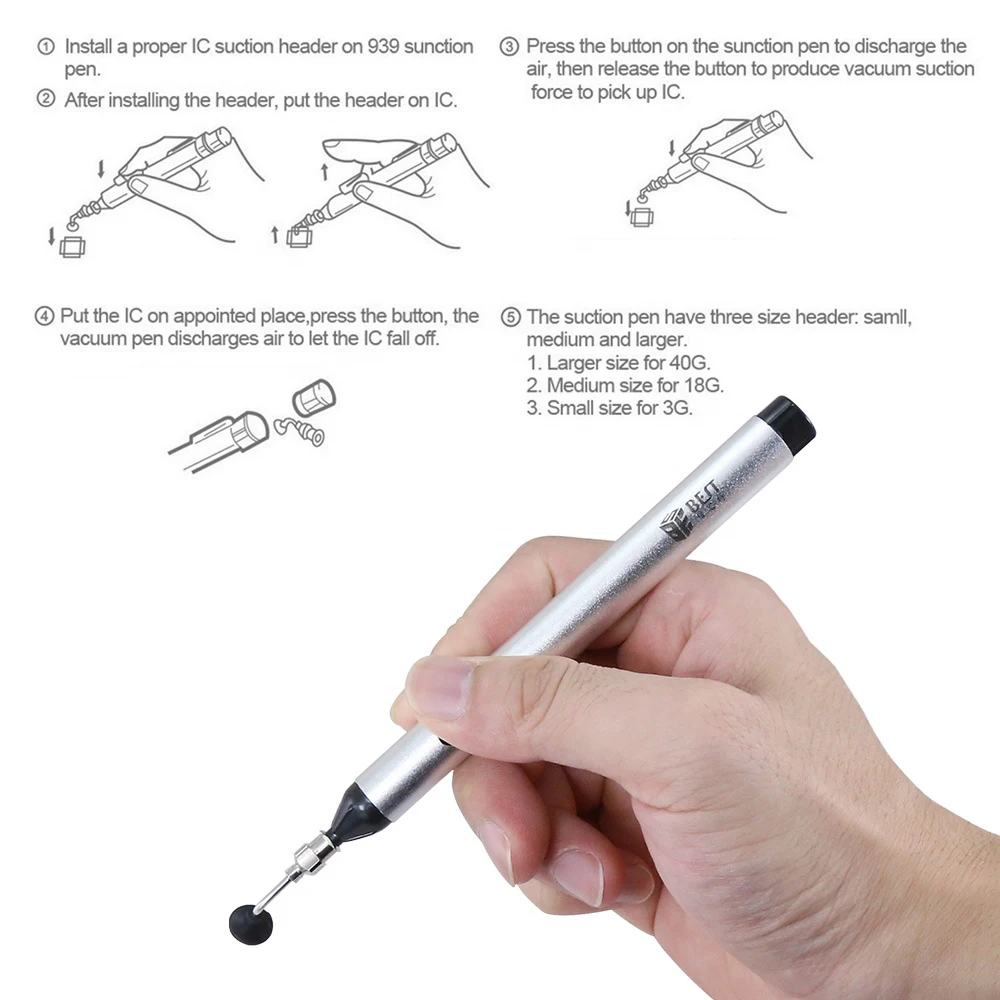 ① Install a proper IC suction header on 939 sunction pen.

② After installing the header, put the header on IC.

③ Press the button on the sunction pen to discharge the air, then release the button to produce vacuum suction force to pick up IC.

④ Put the IC on appointed place,press the button, the vacuum pen discharges air to let the IC fall off.

⑤ The suction pen have three size header: samll, medium and larger.
1. Larger size for 40G.
2. Medium size for 18G.
3. Small size for 3G.

BEST