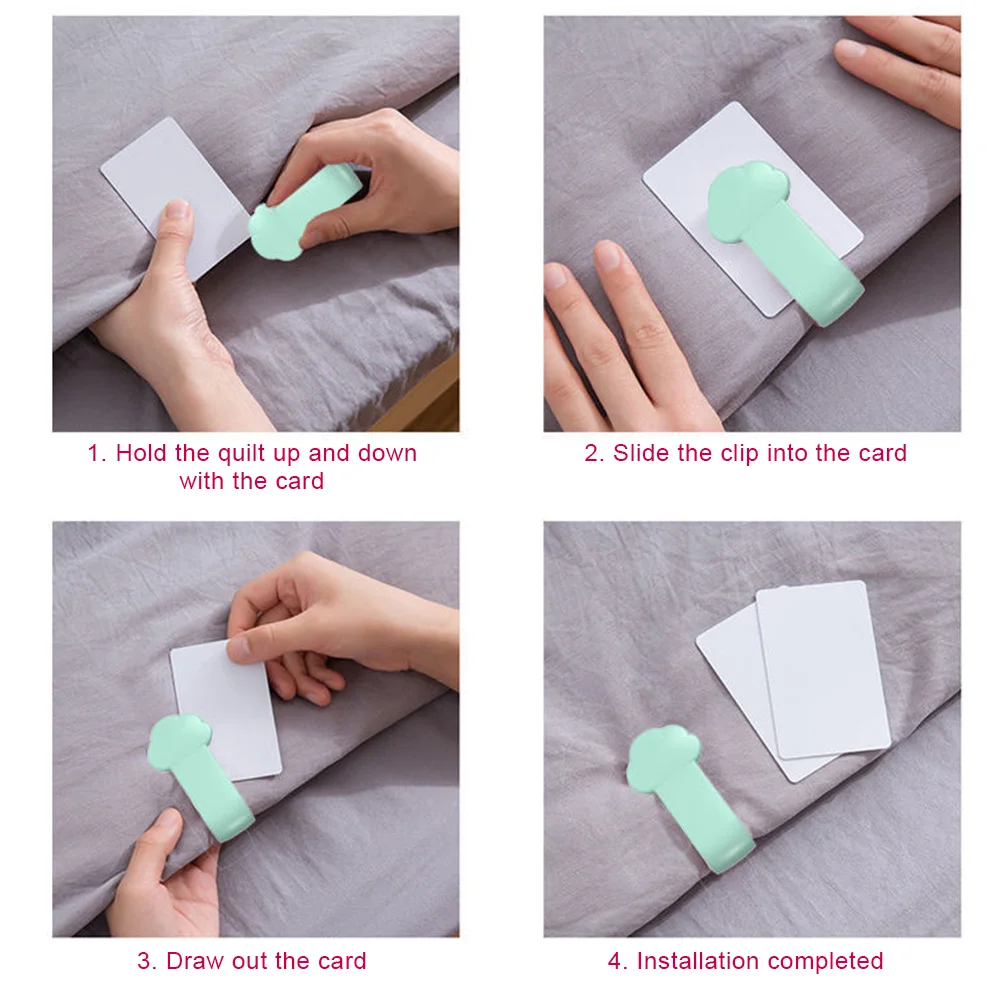 1. Hold the quilt up and down with the card

2. Slide the clip into the card

3. Draw out the card

4. Installation completed