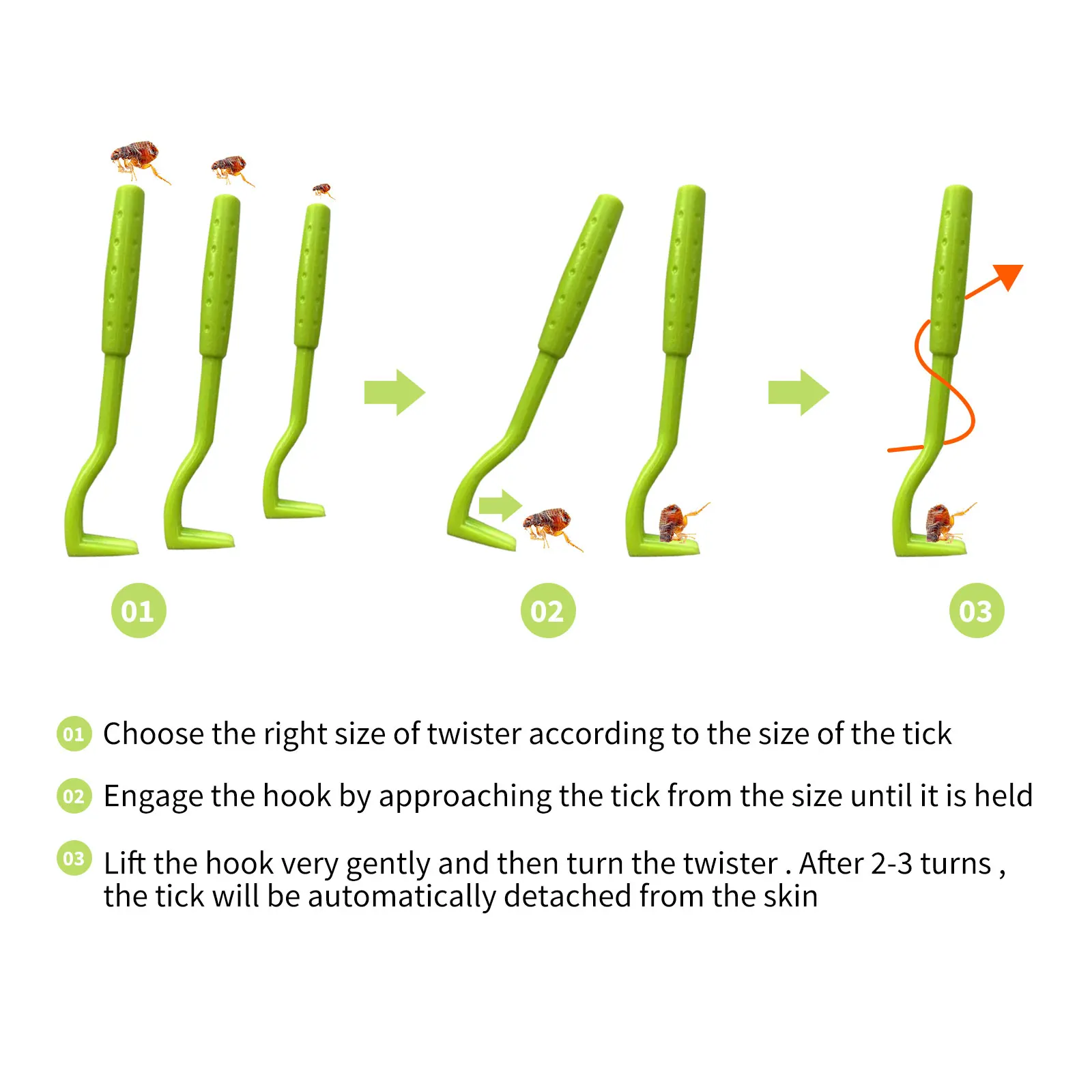 01

02

03

01 Choose the right size of twister according to the size of the tick

02 Engage the hook by approaching the tick from the size until it is held

03 Lift the hook very gently and then turn the twister . After 2-3 turns , the tick will be automatically detached from the skin