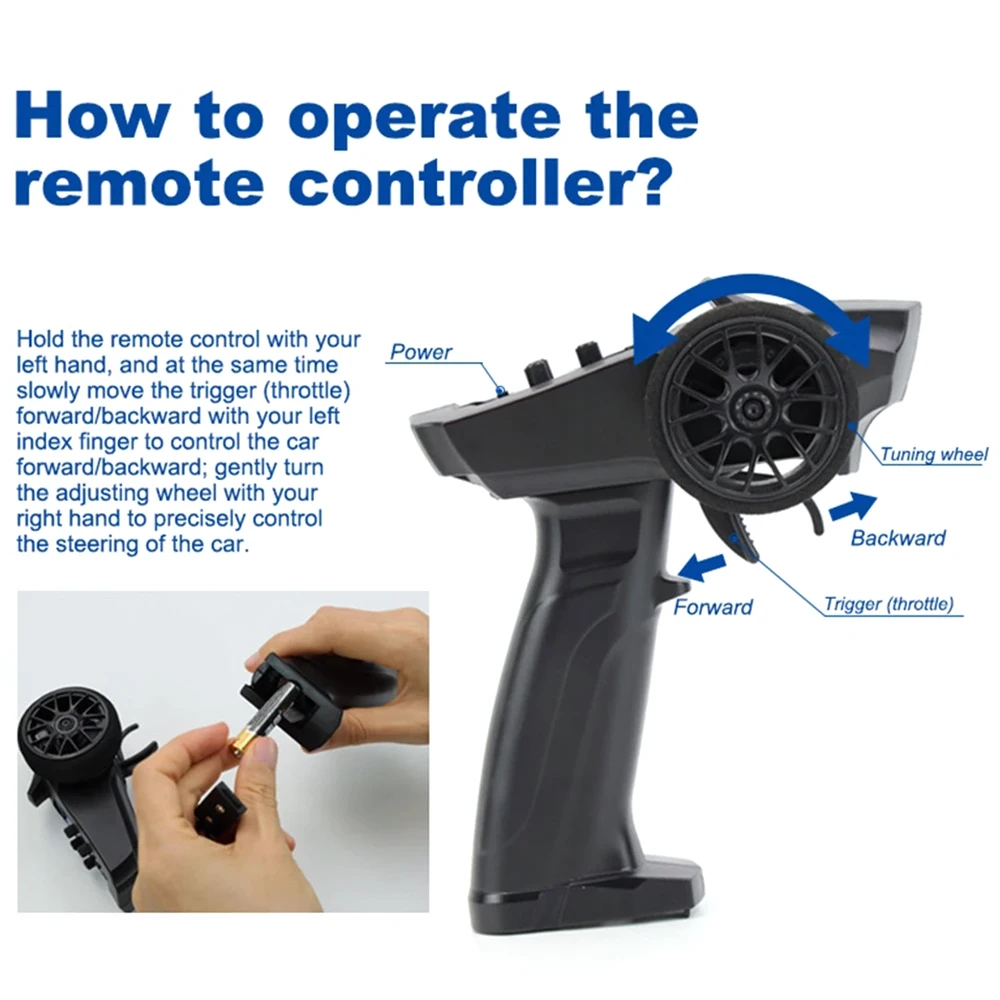 How to operate the remote controller?

Hold the remote control with your left hand, and at the same time slowly move the trigger (throttle) forward/backward with your left index finger to control the car forward/backward; gently turn the adjusting wheel with your right hand to precisely control the steering of the car.

Power

Tuning wheel

Backward

Forward

Trigger (throttle)