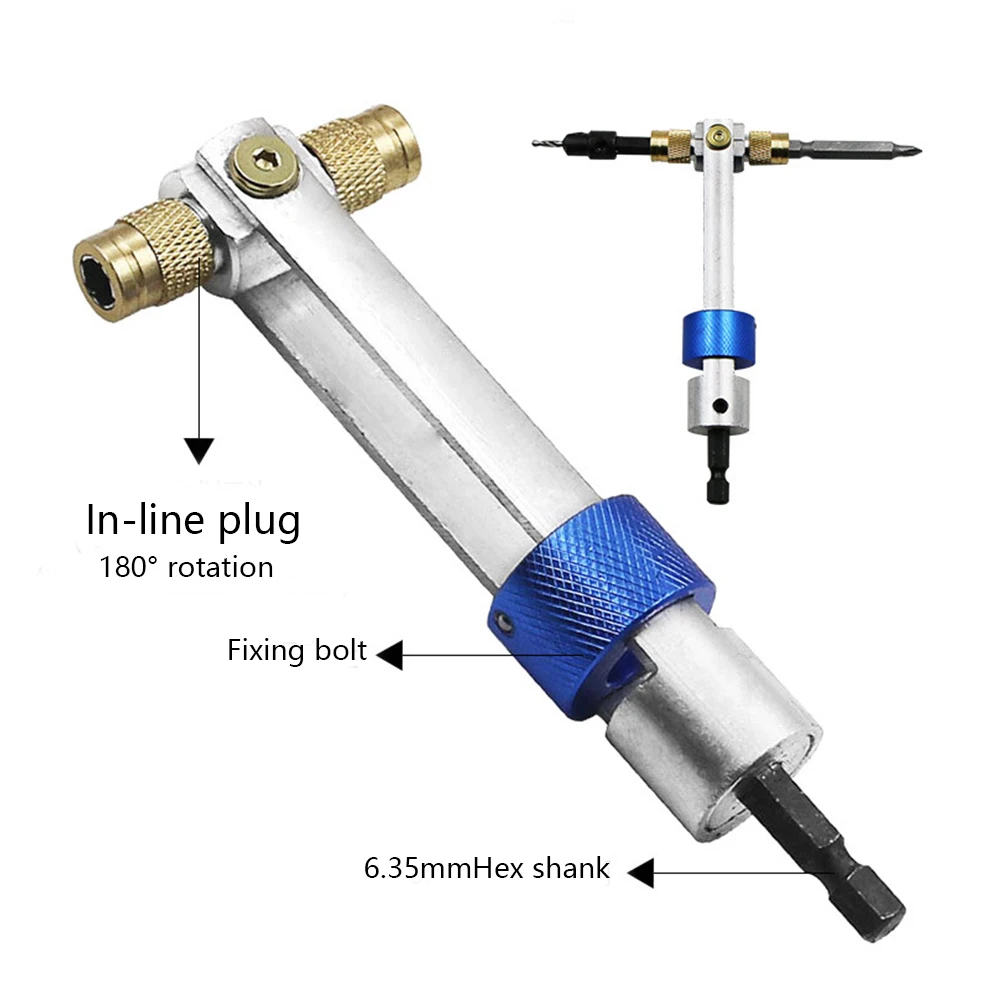 In-line plug
180° rotation

Fixing bolt

6.35mmHex shank