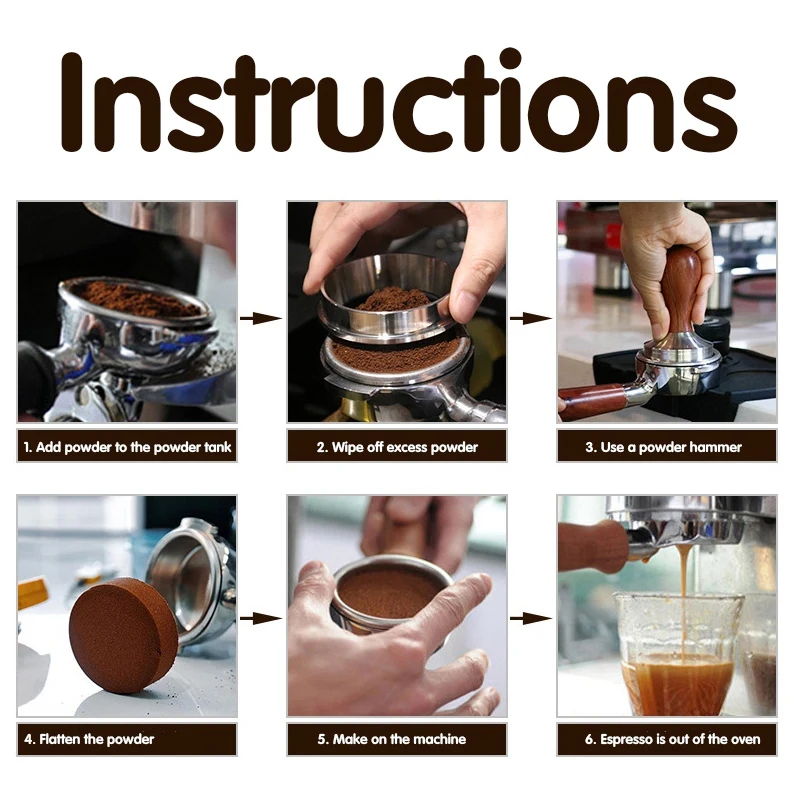 Instructions

1. Add powder to the powder tank

2. Wipe off excess powder

3. Use a powder hammer

4. Flatten the powder

5. Make on the machine

6. Espresso is out of the oven