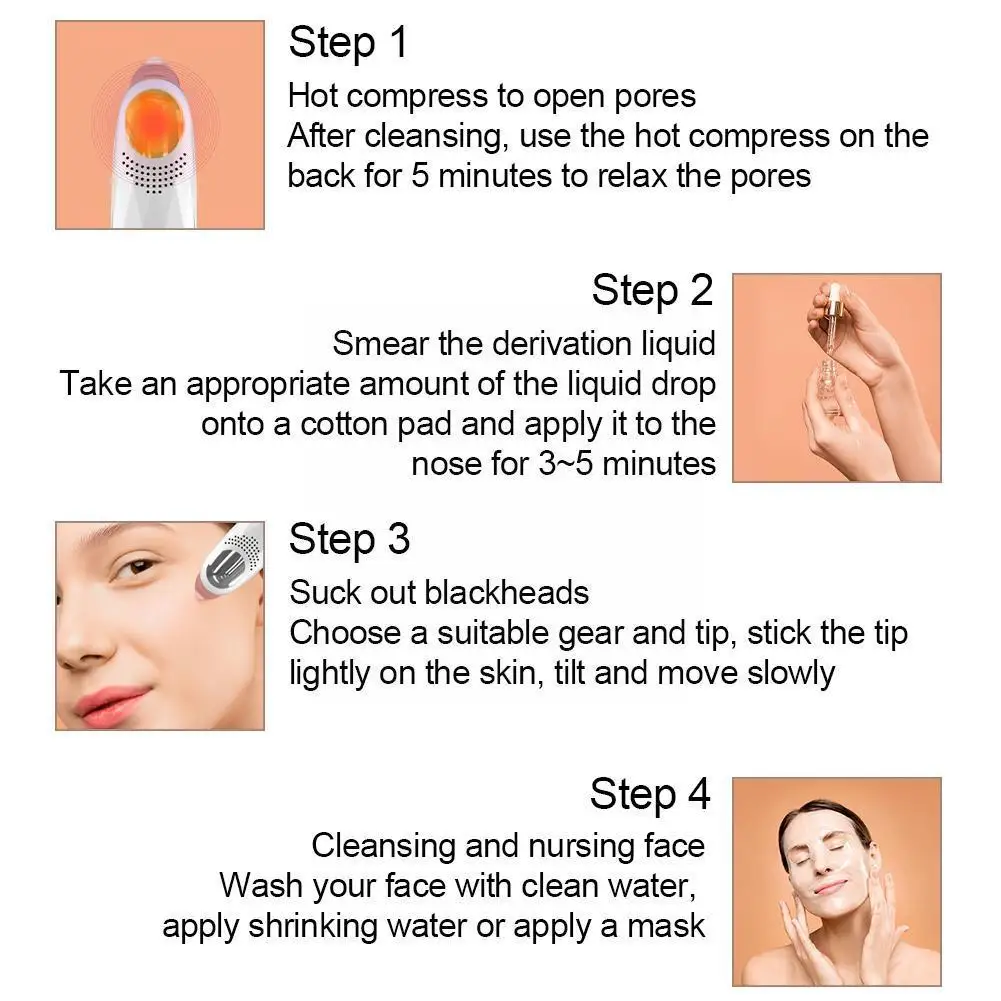 Step 1
Hot compress to open pores
After cleansing, use the hot compress on the back for 5 minutes to relax the pores

Step 2
Smear the derivation liquid
Take an appropriate amount of the liquid drop onto a cotton pad and apply it to the nose for 3~5 minutes

Step 3
Suck out blackheads
Choose a suitable gear and tip, stick the tip lightly on the skin, tilt and move slowly

Step 4
Cleansing and nursing face
Wash your face with clean water, apply shrinking water or apply a mask