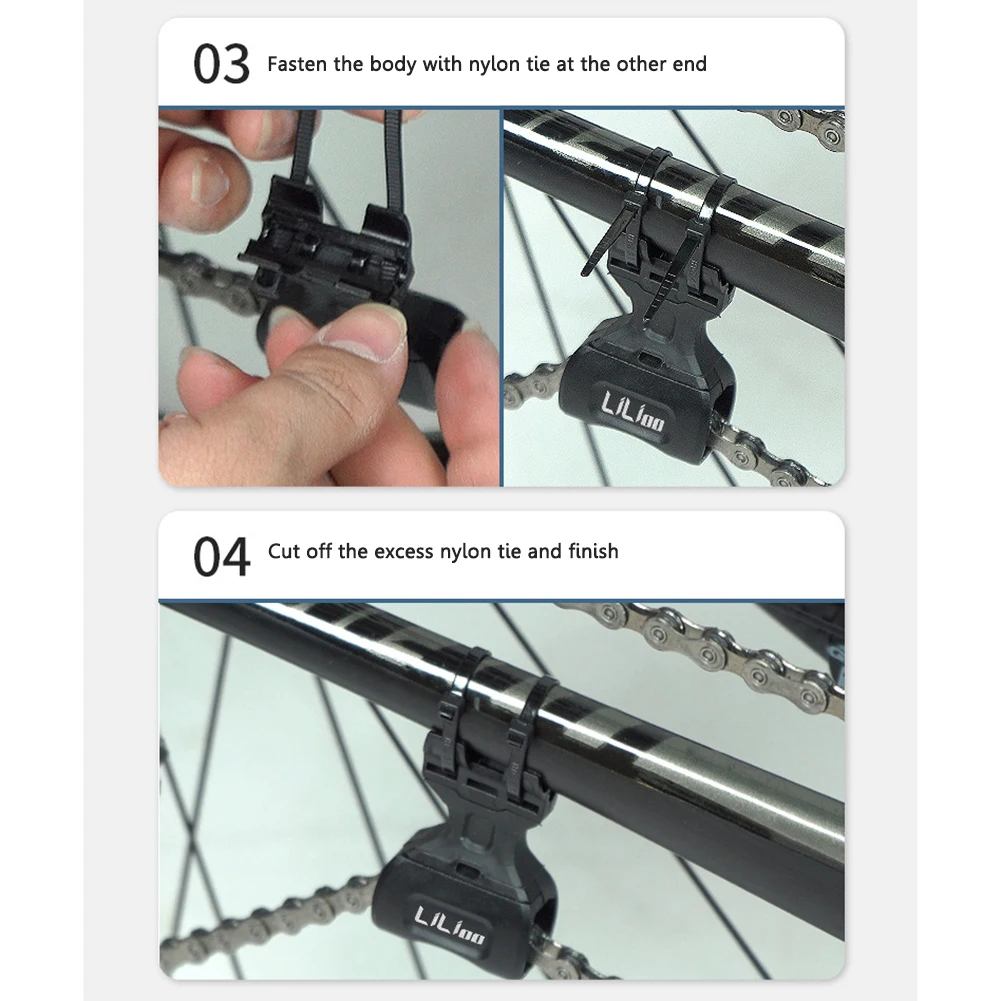 03 Fasten the body with nylon tie at the other end

LiLioo

04 Cut off the excess nylon tie and finish

LiLioo