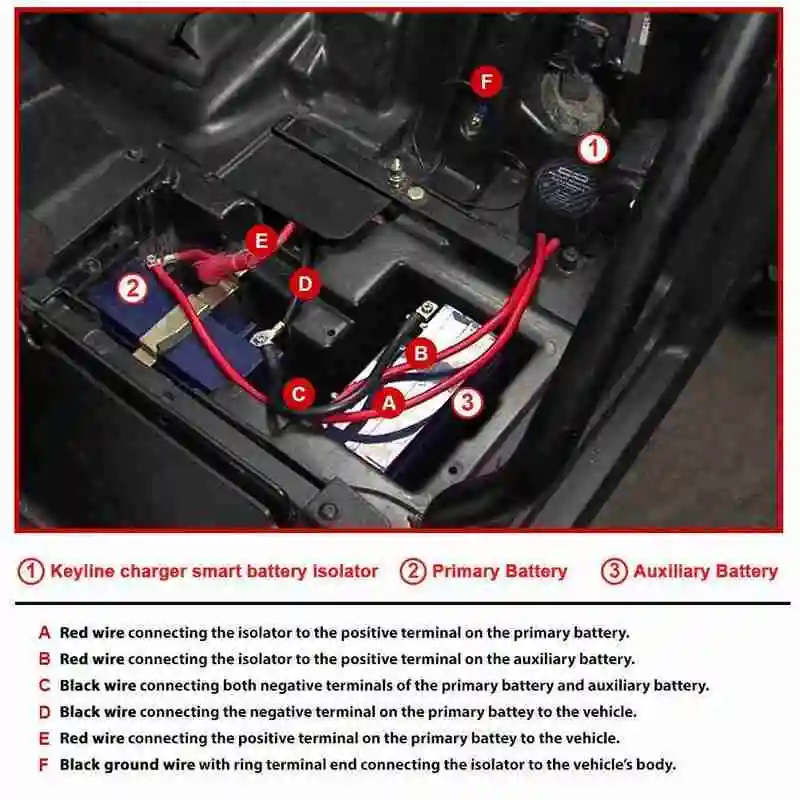 F

1

E

2

D

B

C

A

3

1 Keyline charger smart battery isolator 2 Primary Battery 3 Auxiliary Battery

A Red wire connecting the isolator to the positive terminal on the primary battery.
B Red wire connecting the isolator to the positive terminal on the auxiliary battery.
C Black wire connecting both negative terminals of the primary battery and auxiliary battery.
D Black wire connecting the negative terminal on the primary battey to the vehicle.
E Red wire connecting the positive terminal on the primary battey to the vehicle.
F Black ground wire with ring terminal end connecting the isolator to the vehicle's body.