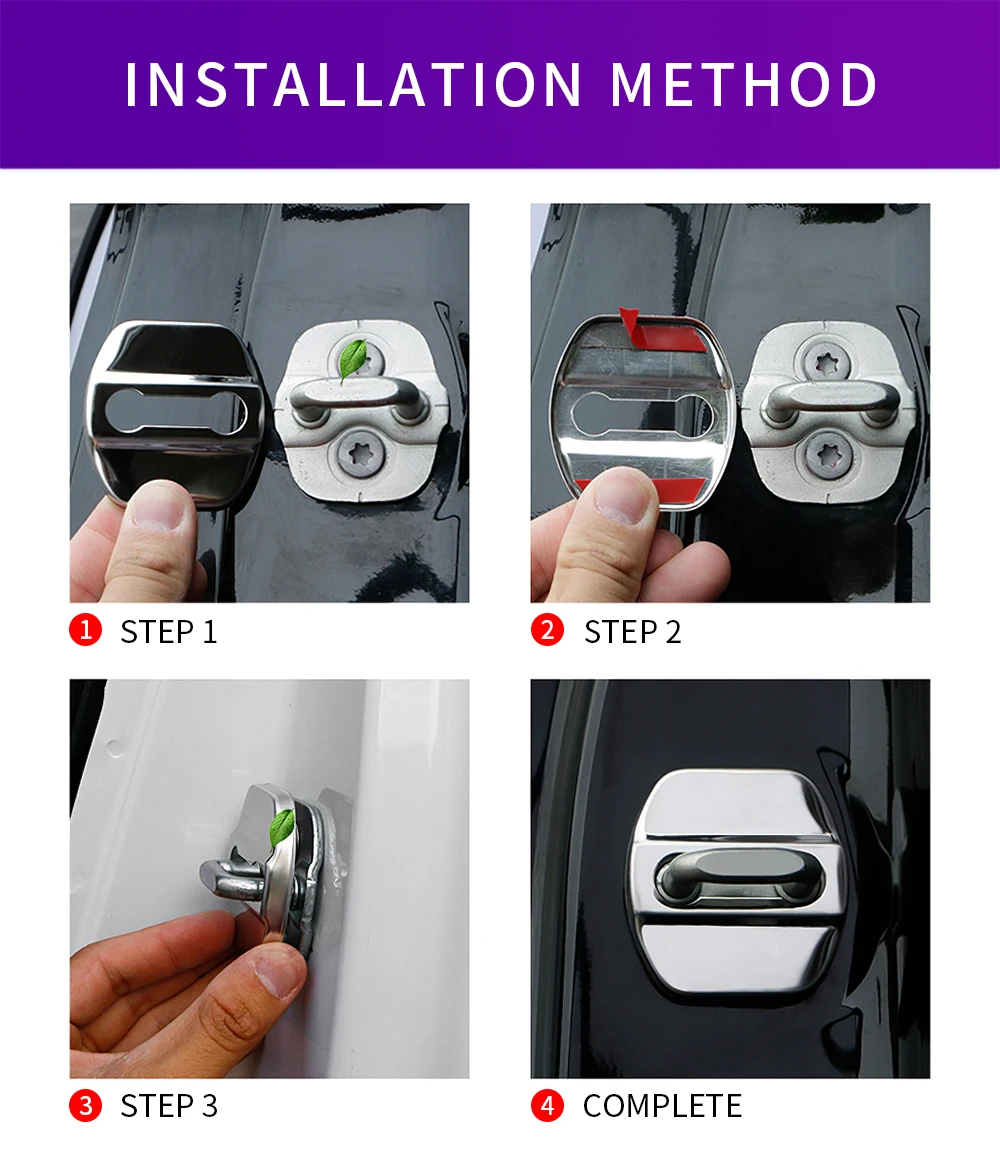 INSTALLATION METHOD

1 STEP 1

2 STEP 2

3 STEP 3

4 COMPLETE