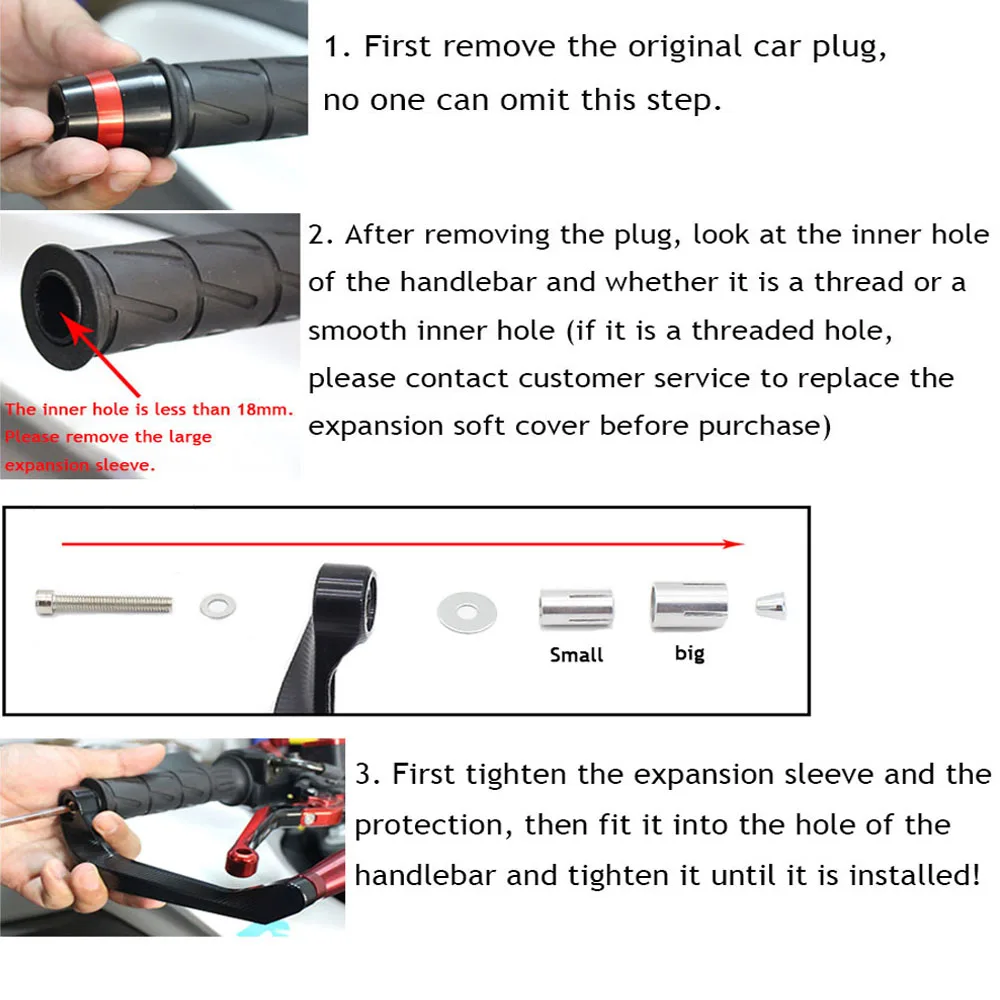 1. First remove the original car plug, no one can omit this step.

The inner hole is less than 18mm. Please remove the large expansion sleeve.

2. After removing the plug, look at the inner hole of the handlebar and whether it is a thread or a smooth inner hole (if it is a threaded hole, please contact customer service to replace the expansion soft cover before purchase)

Small

big

3. First tighten the expansion sleeve and the protection, then fit it into the hole of the handlebar and tighten it until it is installed!