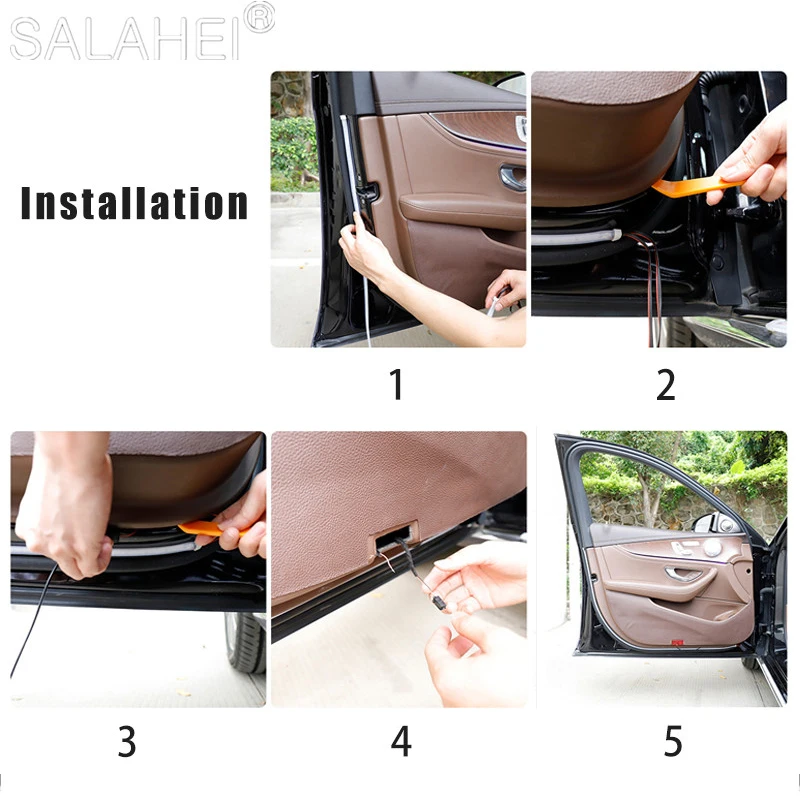 SALAHEI®

Installation

1

2

3

4

5