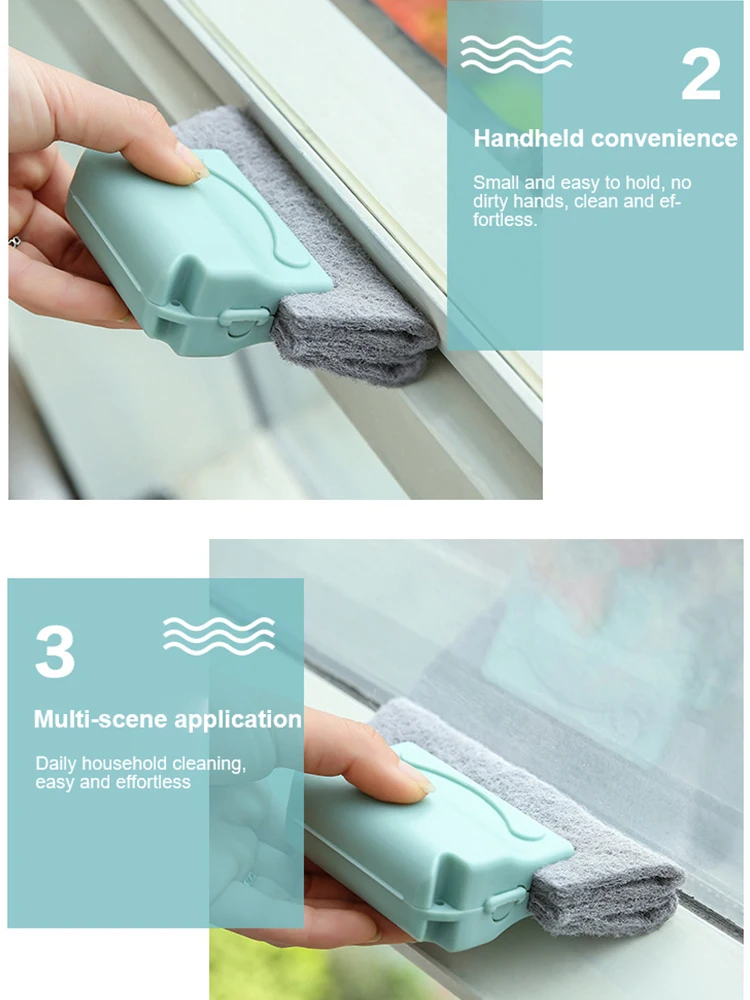 2

Handheld convenience

Small and easy to hold, no dirty hands, clean and effortless.

3

Multi-scene application

Daily household cleaning, easy and effortless