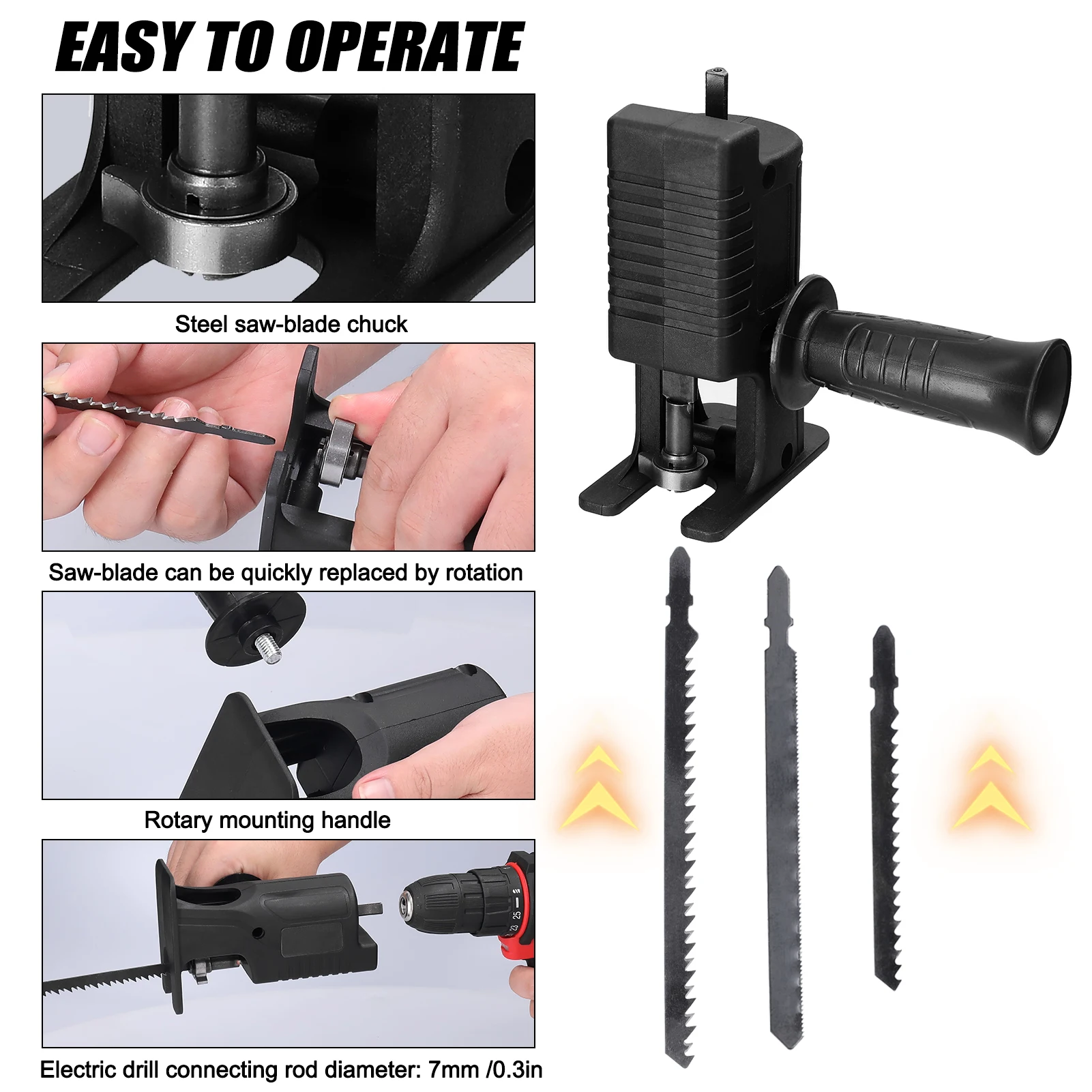 EASY TO OPERATE

Steel saw-blade chuck

Saw-blade can be quickly replaced by rotation

Rotary mounting handle

23 25

Electric drill connecting rod diameter: 7mm /0.3in