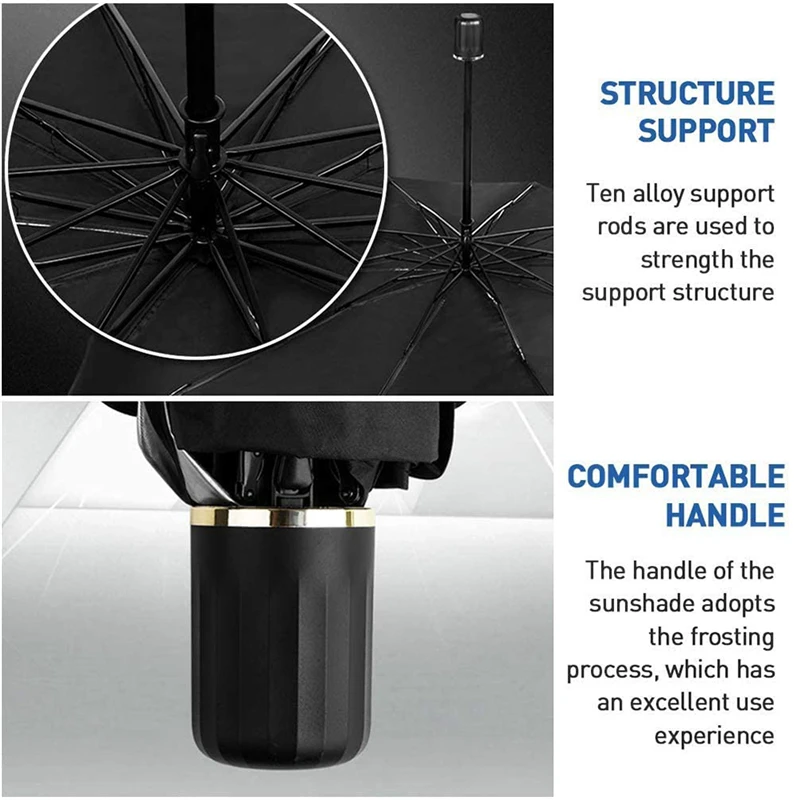 STRUCTURE SUPPORT

Ten alloy support rods are used to strength the support structure

COMFORTABLE HANDLE

The handle of the sunshade adopts the frosting process, which has an excellent use experience