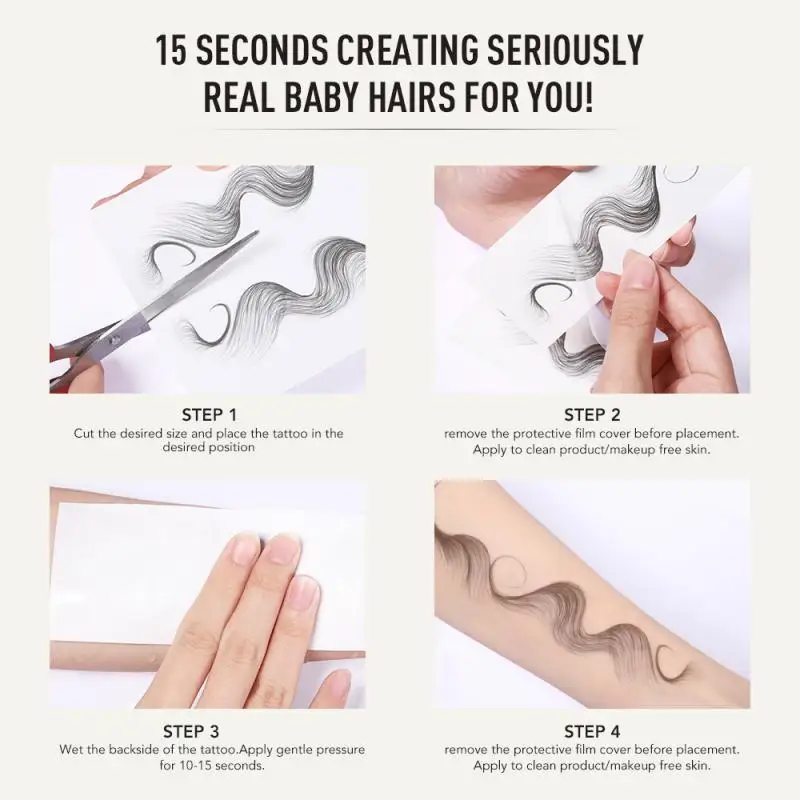 15 SECONDS CREATING SERIOUSLY REAL BABY HAIRS FOR YOU!

STEP 1
Cut the desired size and place the tattoo in the desired position

STEP 2
remove the protective film cover before placement. Apply to clean product/makeup free skin.

STEP 3
Wet the backside of the tattoo.Apply gentle pressure for 10-15 seconds.

STEP 4
remove the protective film cover before placement. Apply to clean product/makeup free skin.