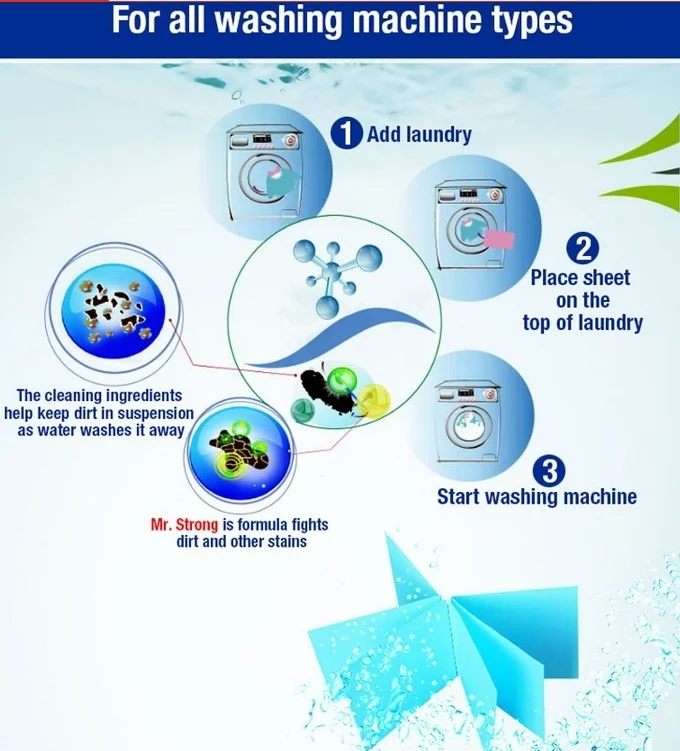 For all washing machine types

1 Add laundry

2 Place sheet on the top of laundry

3 Start washing machine

The cleaning ingredients help keep dirt in suspension as water washes it away

Mr. Strong is formula fights dirt and other stains