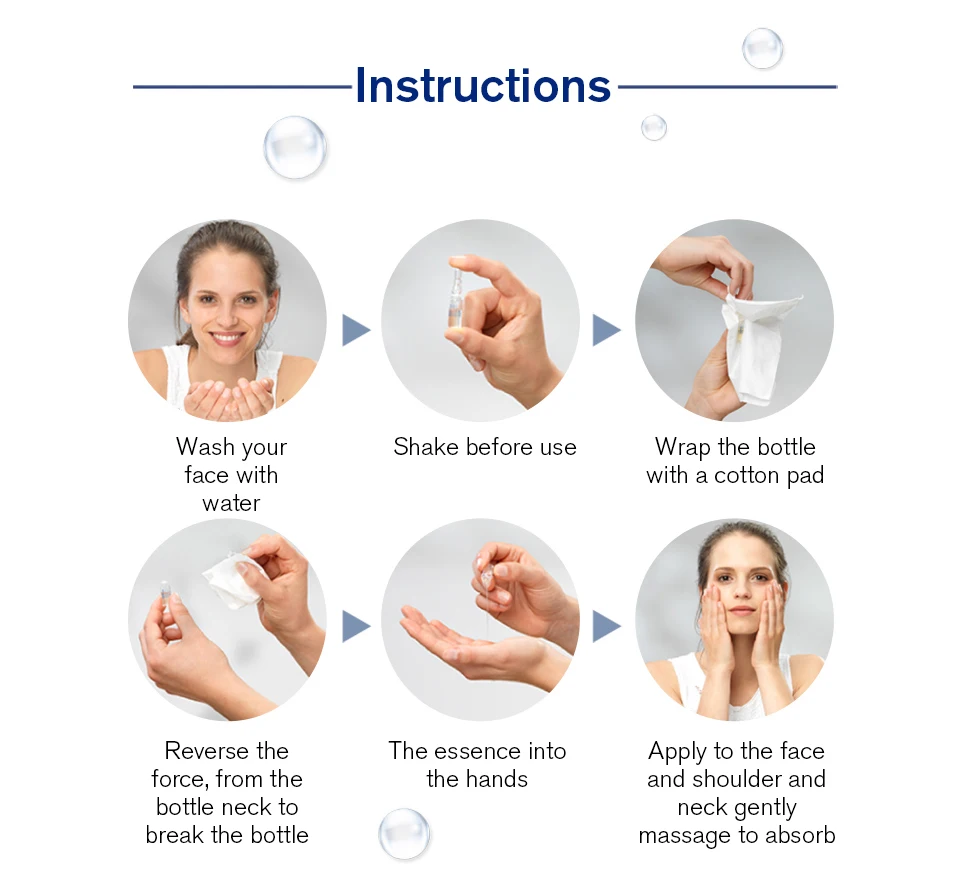 Instructions

Wash your face with water

Shake before use

Wrap the bottle with a cotton pad

Reverse the force, from the bottle neck to break the bottle

The essence into the hands

Apply to the face and shoulder and neck gently massage to absorb