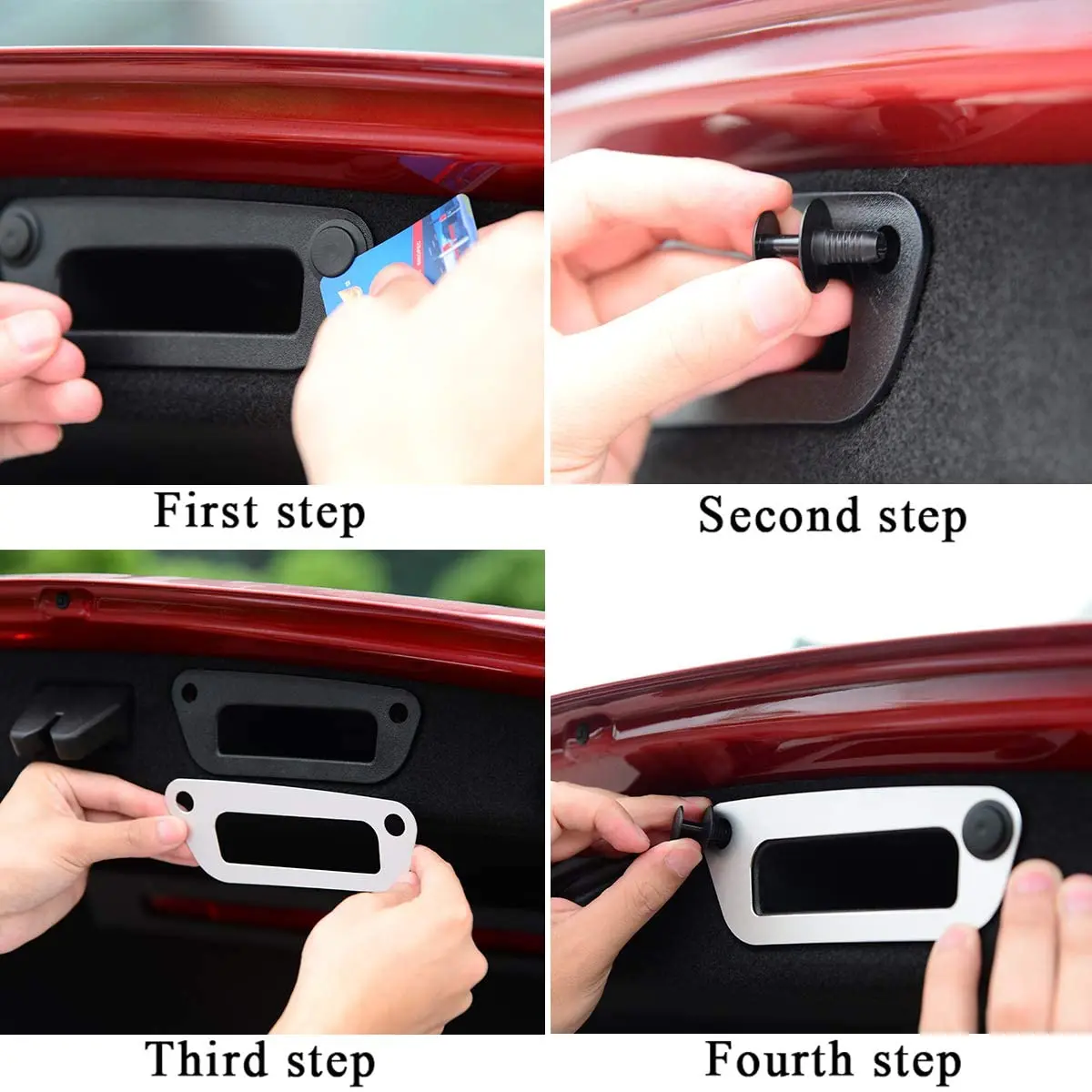 First step

Second step

Third step

Fourth step