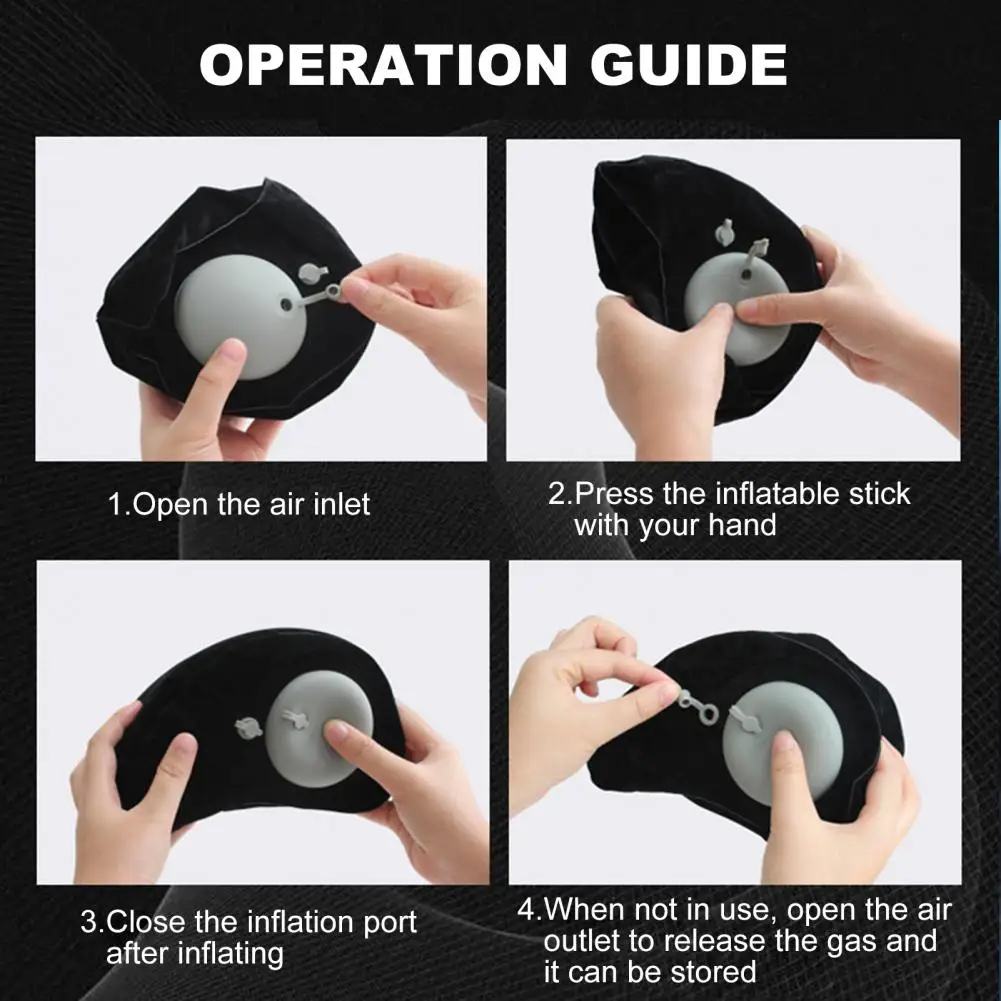 OPERATION GUIDE

1.Open the air inlet

2.Press the inflatable stick with your hand

3.Close the inflation port after inflating

4.When not in use, open the air outlet to release the gas and it can be stored