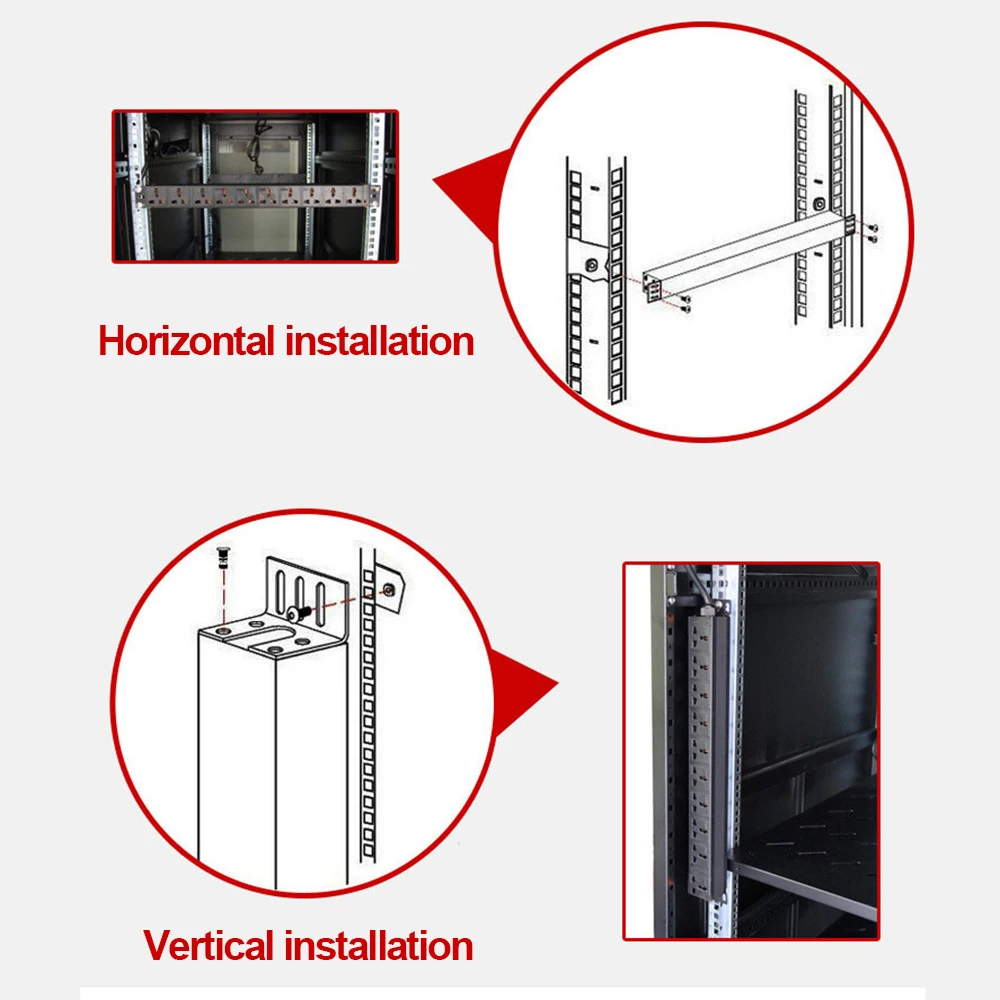 Horizontal installation

Vertical installation