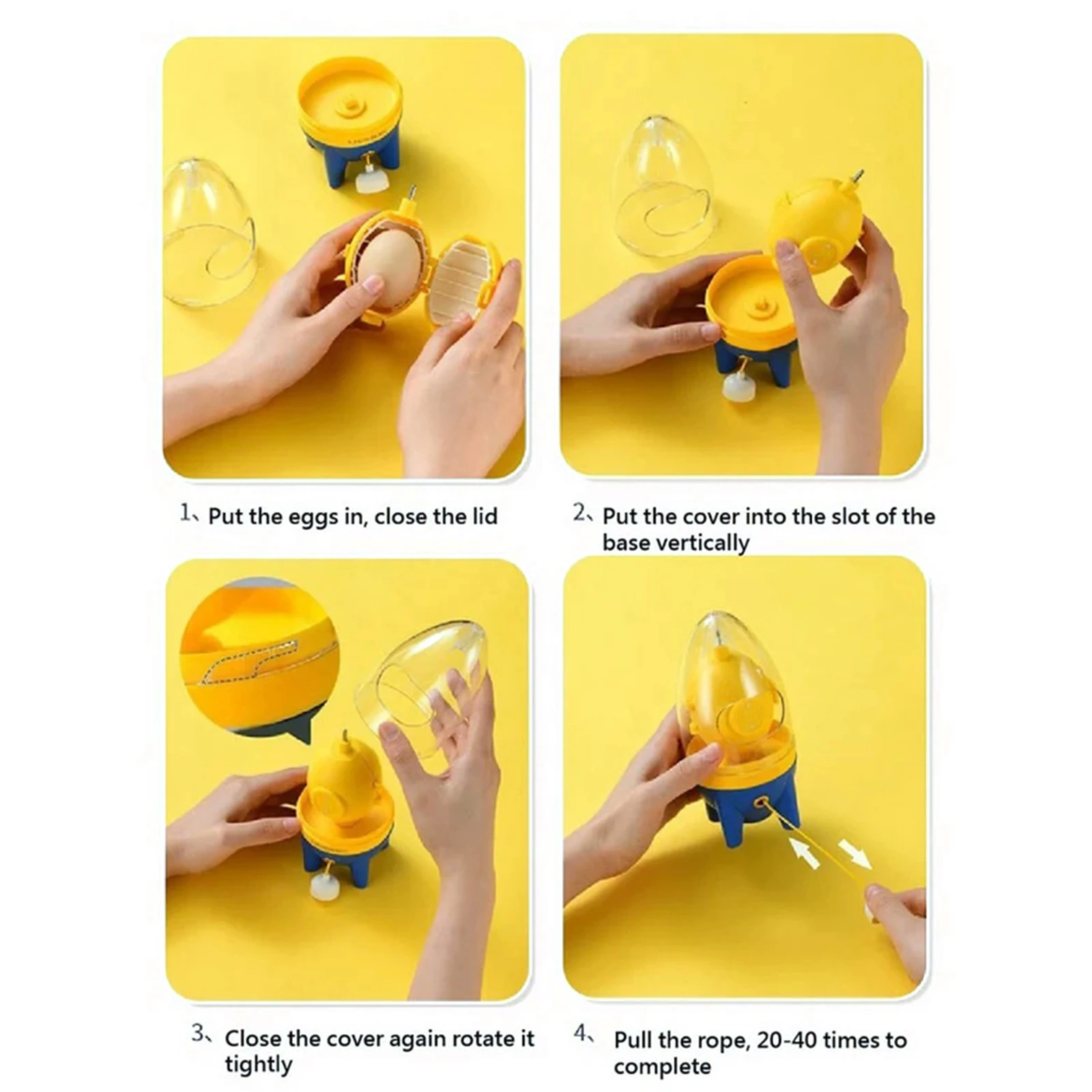 1、Put the eggs in, close the lid

2、Put the cover into the slot of the base vertically

3、Close the cover again rotate it tightly

4、Pull the rope, 20-40 times to complete