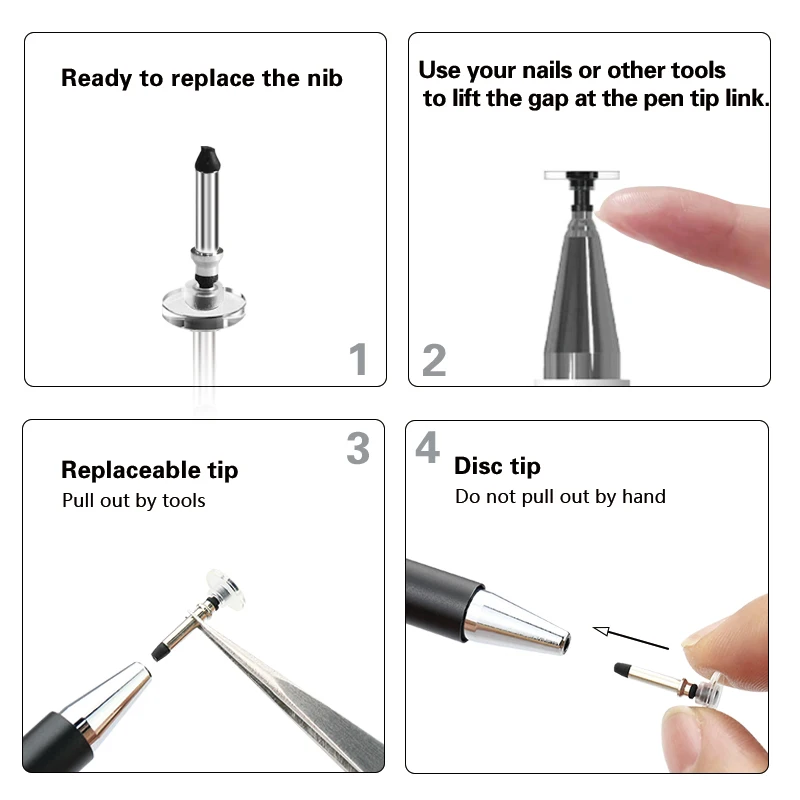 Ready to replace the nib

1

Use your nails or other tools to lift the gap at the pen tip link.

2

3

Replaceable tip
Pull out by tools

4

Disc tip
Do not pull out by hand