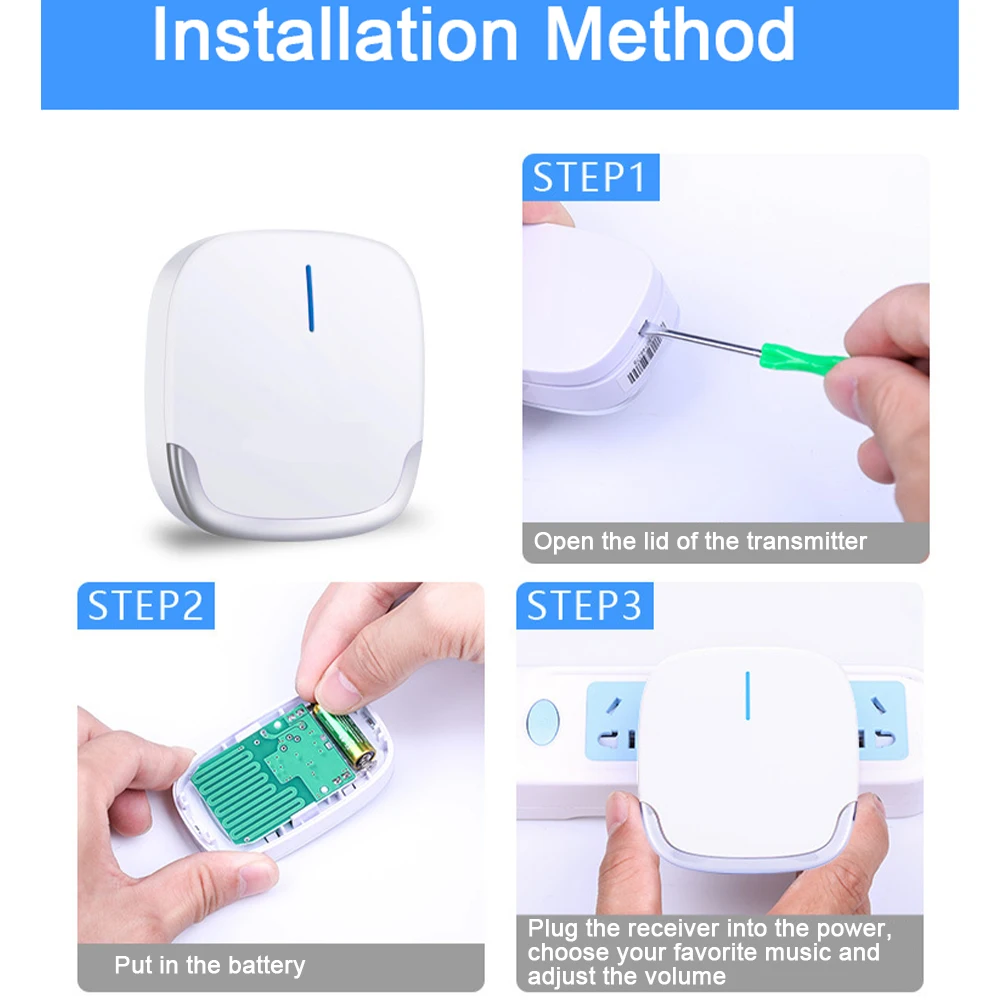 Installation Method

STEP1

Open the lid of the transmitter

STEP2

Put in the battery

STEP3

Plug the receiver into the power, choose your favorite music and adjust the volume