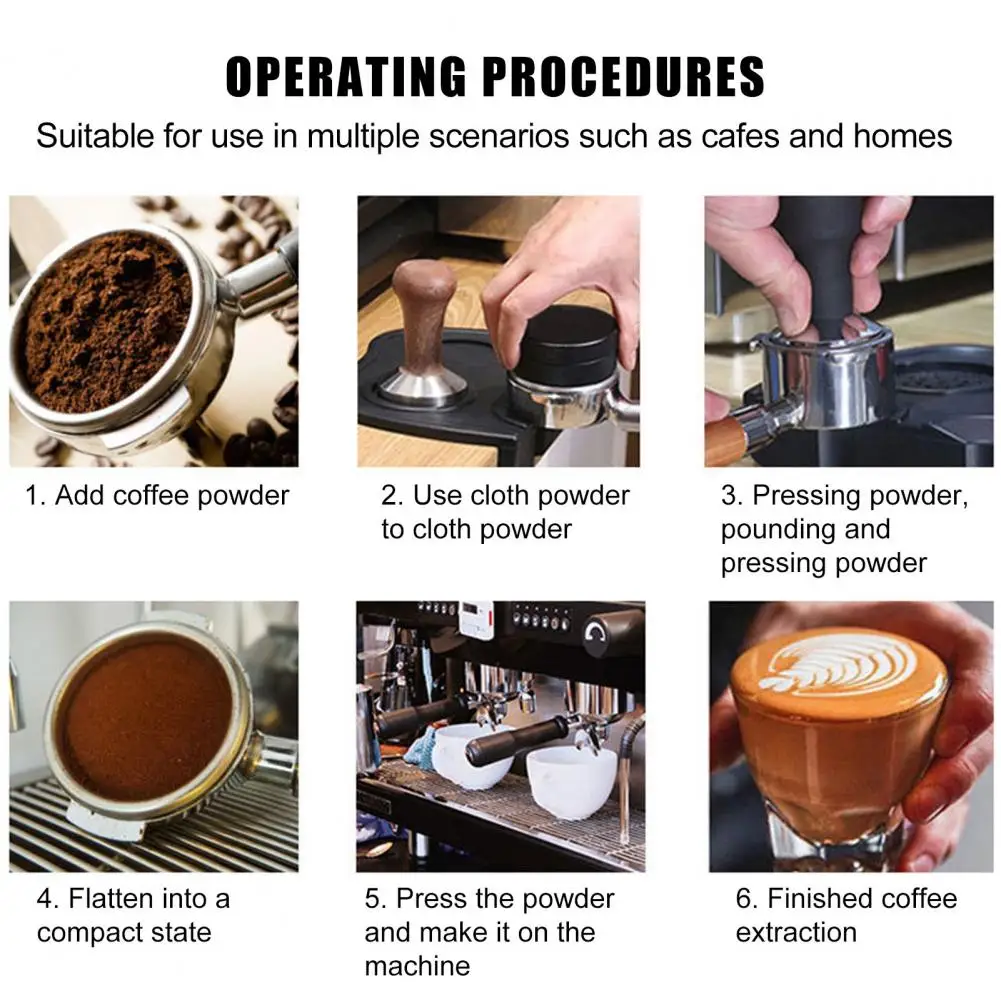 OPERATING PROCEDURES

Suitable for use in multiple scenarios such as cafes and homes

1. Add coffee powder

2. Use cloth powder to cloth powder

3. Pressing powder, pounding and pressing powder

4. Flatten into a compact state

5. Press the powder and make it on the machine

6. Finished coffee extraction