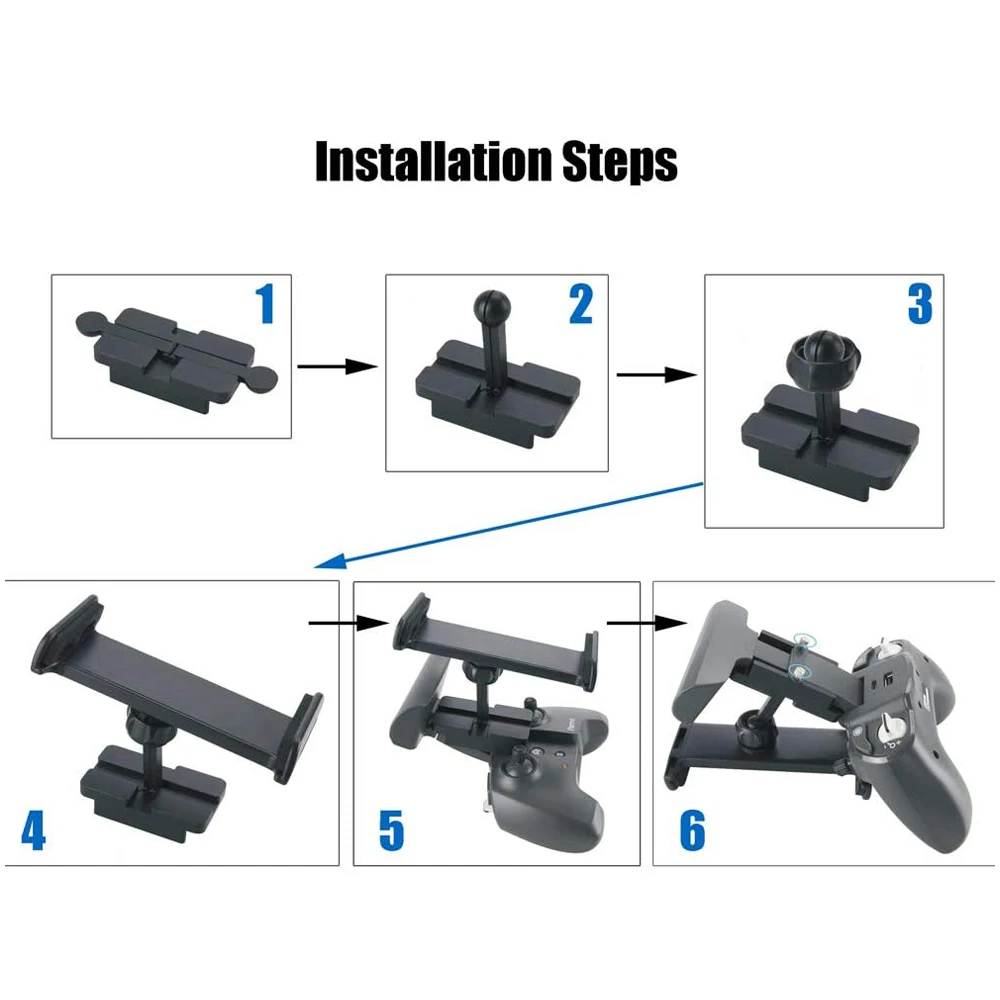 Installation Steps

1

2

3

4

5

6