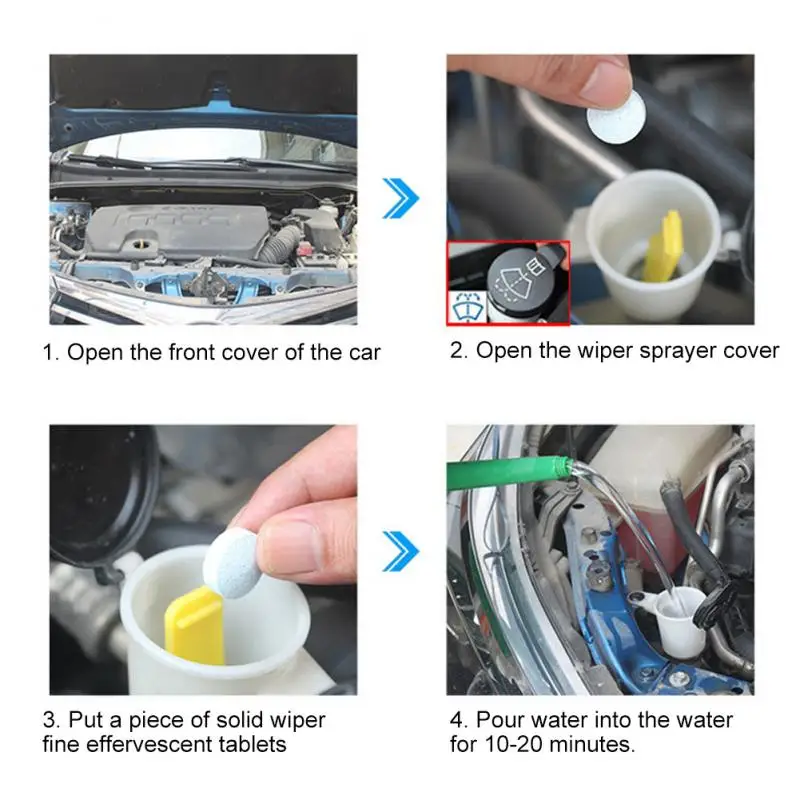 1. Open the front cover of the car

2. Open the wiper sprayer cover

3. Put a piece of solid wiper fine effervescent tablets

4. Pour water into the water for 10-20 minutes.