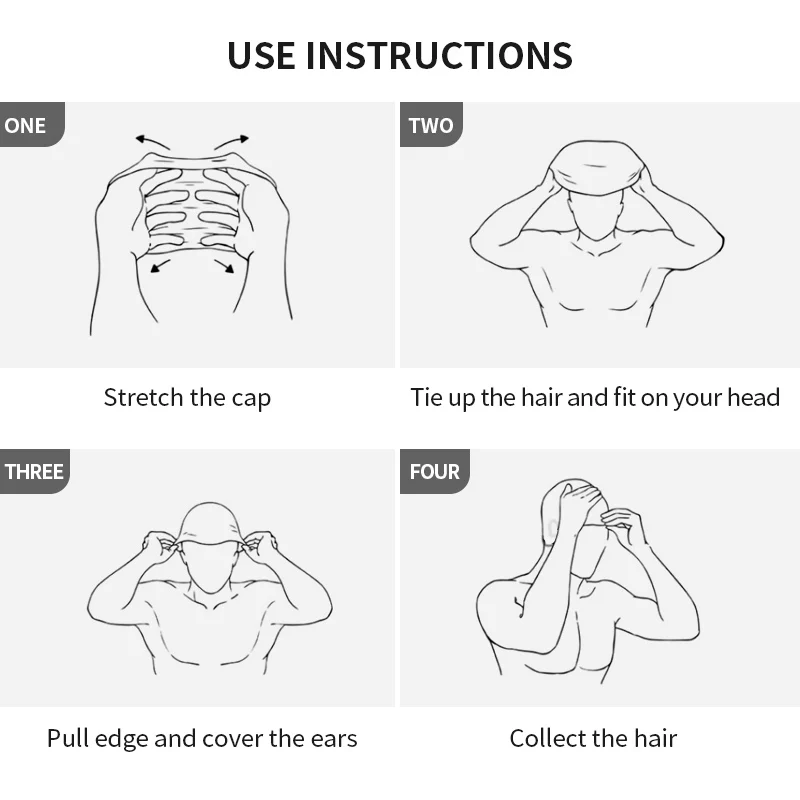 USE INSTRUCTIONS

ONE

Stretch the cap

TWO

Tie up the hair and fit on your head

THREE

Pull edge and cover the ears

FOUR

Collect the hair