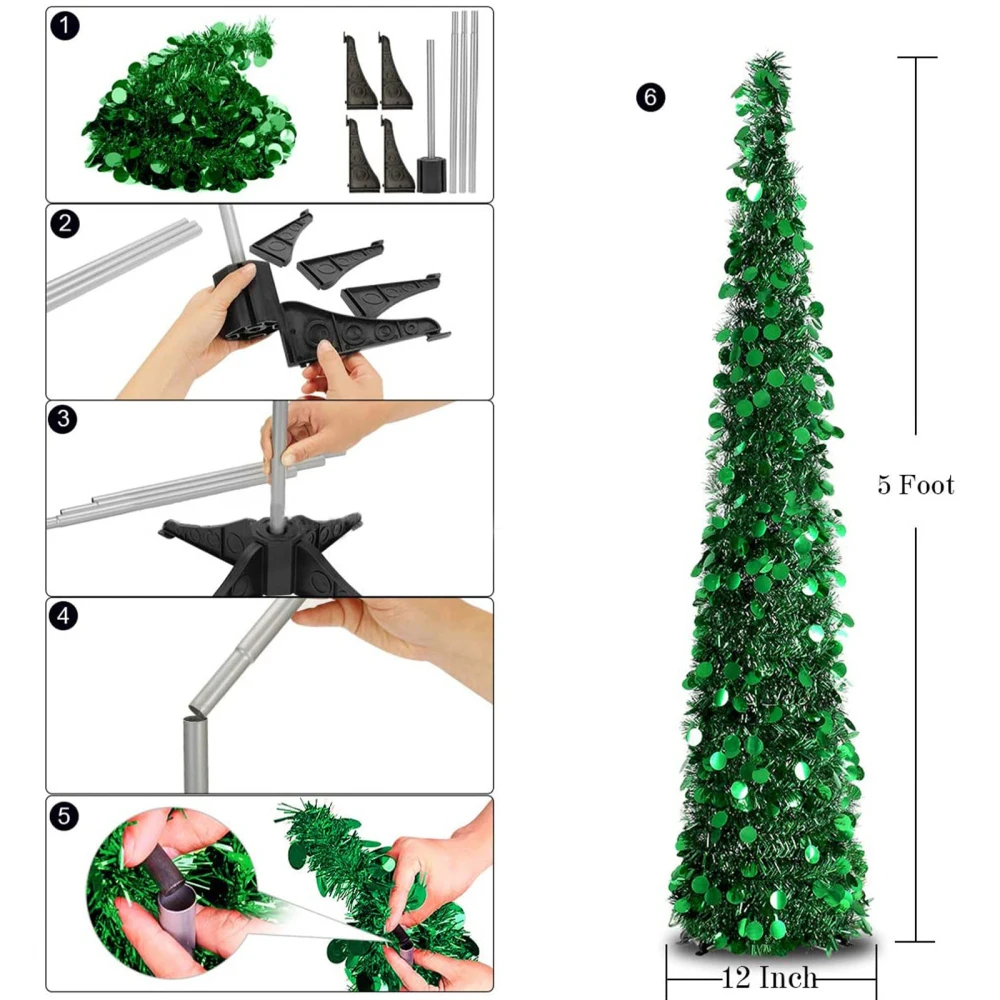 1

2

3

4

5

6

5 Foot

12 Inch