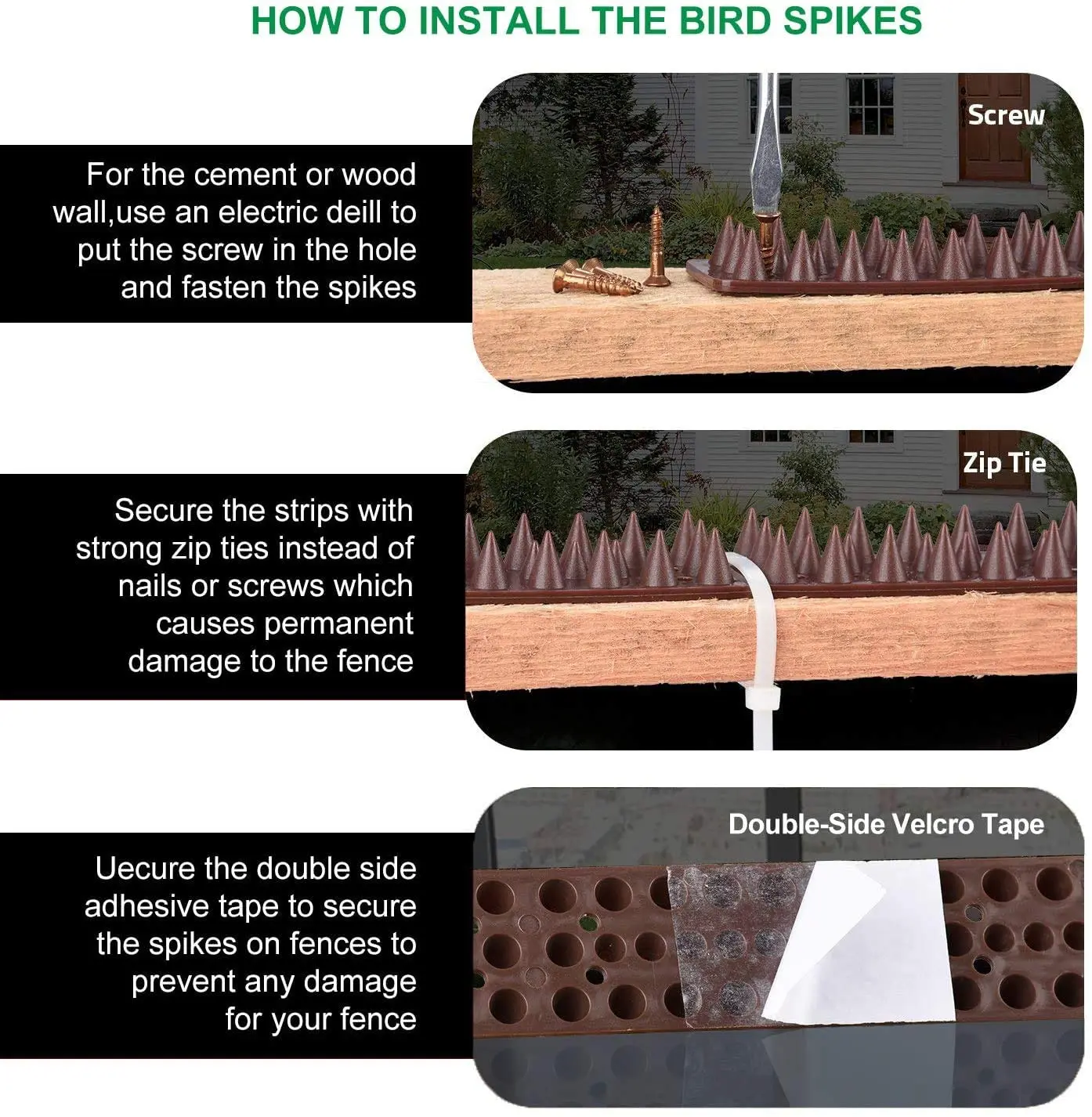 HOW TO INSTALL THE BIRD SPIKES

For the cement or wood wall,use an electric deill to put the screw in the hole and fasten the spikes

Screw

Secure the strips with strong zip ties instead of nails or screws which causes permanent damage to the fence

Zip Tie

Uecure the double side adhesive tape to secure the spikes on fences to prevent any damage for your fence

Double-Side Velcro Tape