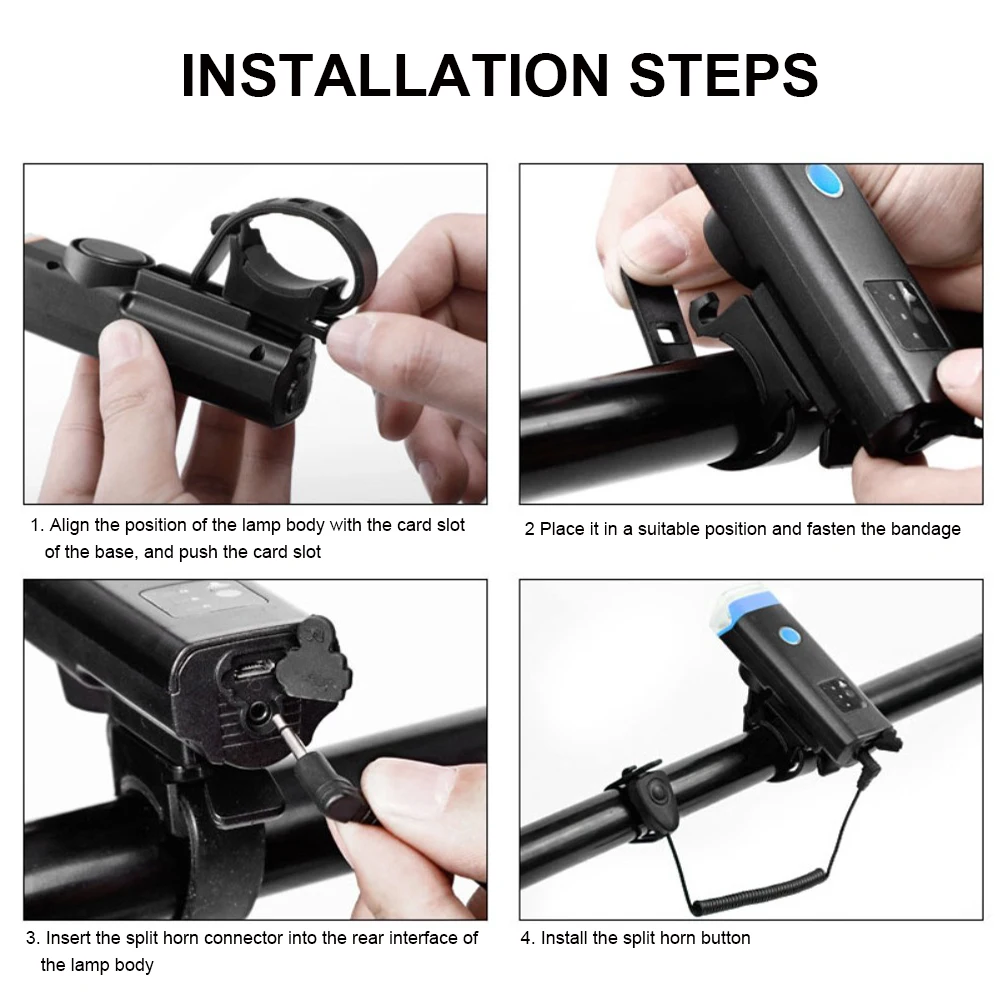 INSTALLATION STEPS

1. Align the position of the lamp body with the card slot of the base, and push the card slot

2 Place it in a suitable position and fasten the bandage

3. Insert the split horn connector into the rear interface of the lamp body

4. Install the split horn button