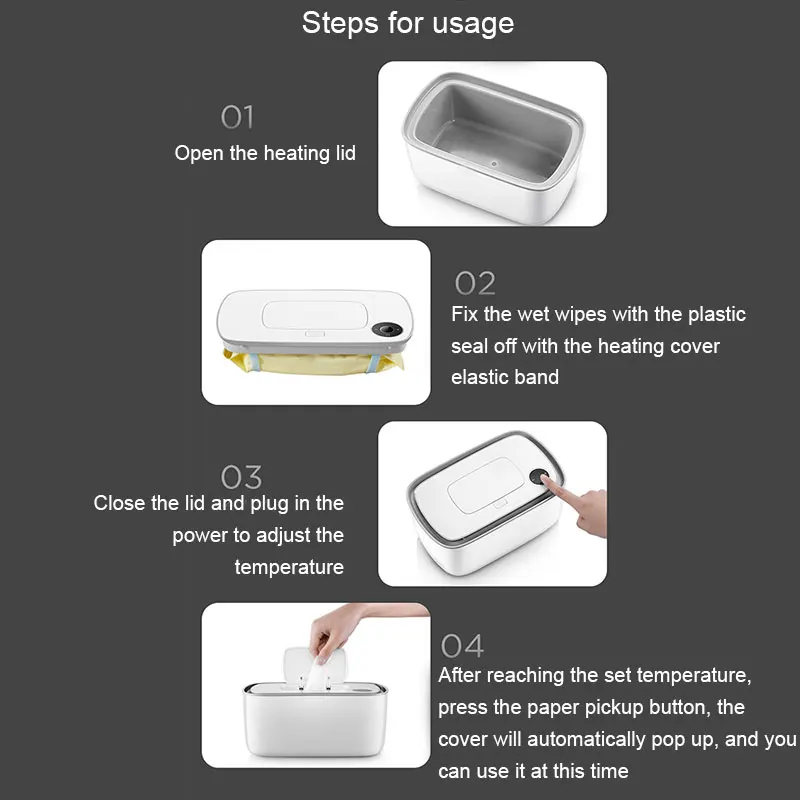 Steps for usage

01
Open the heating lid

02
Fix the wet wipes with the plastic seal off with the heating cover elastic band

03
Close the lid and plug in the power to adjust the temperature

04
After reaching the set temperature, press the paper pickup button, the cover will automatically pop up, and you can use it at this time