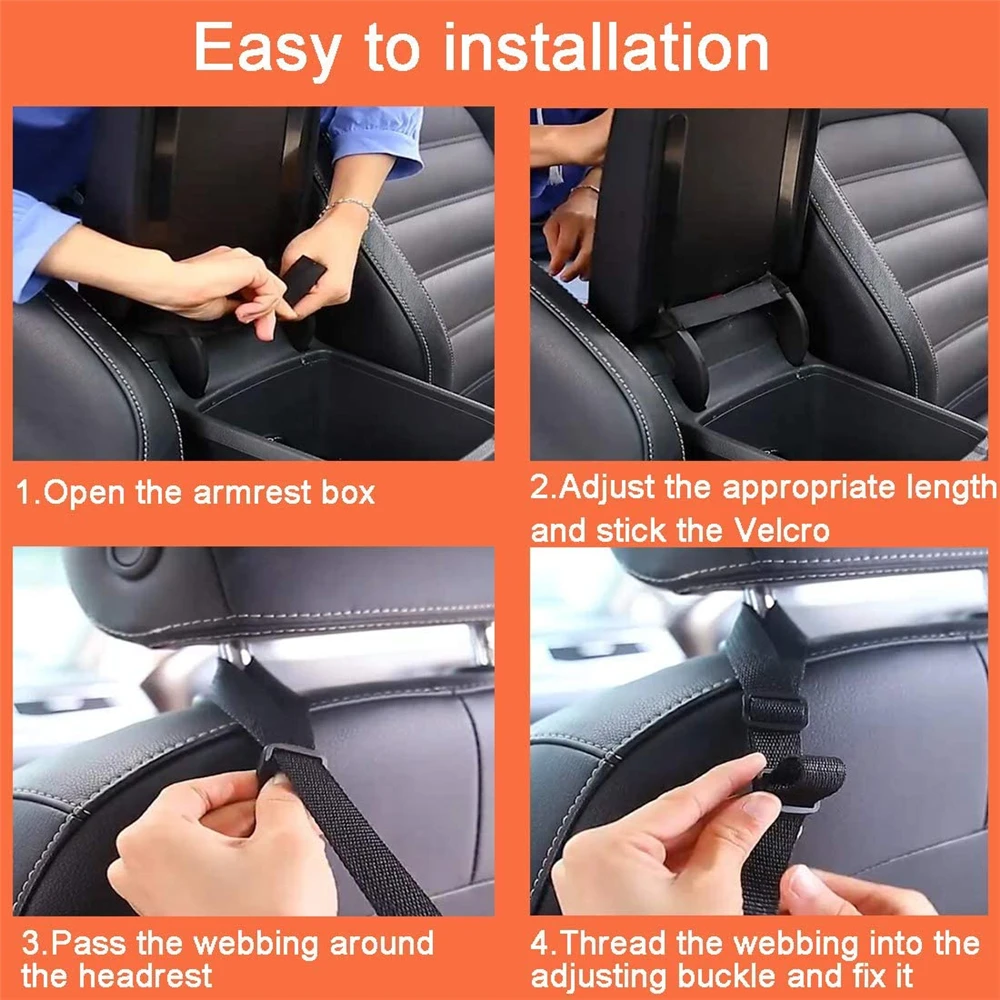 Easy to installation

1.Open the armrest box

2.Adjust the appropriate length and stick the Velcro

3.Pass the webbing around the headrest

4.Thread the webbing into the adjusting buckle and fix it